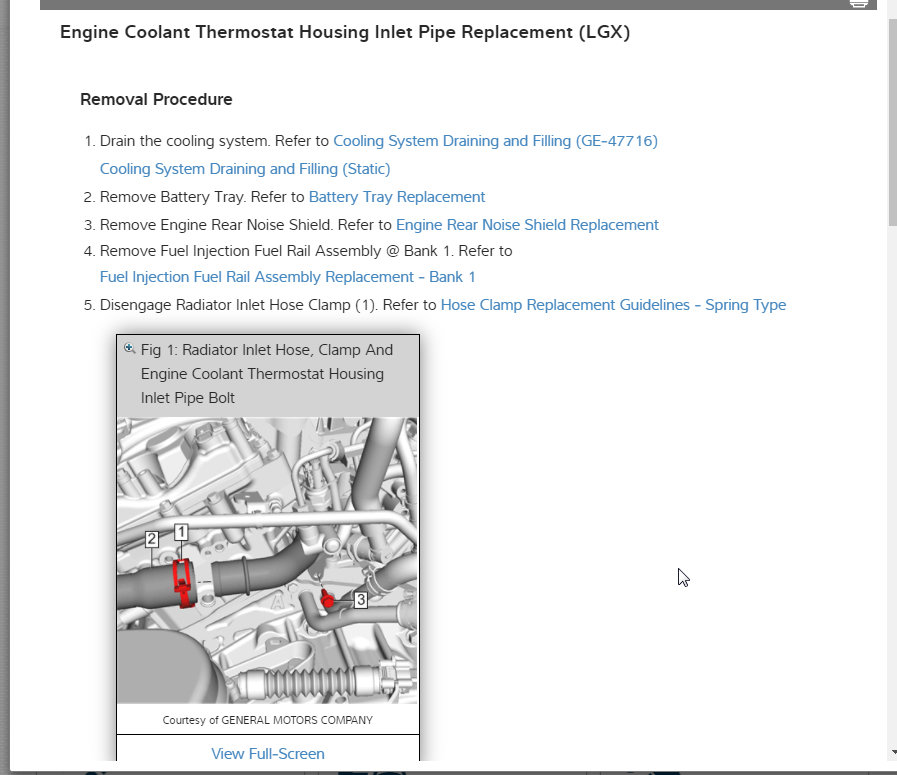 Engine Coolant Thermostat Housing Inlet Pipe Replacement (LGX)

Removal Procedure

1. Drain the cooling system. Refer to Cooling System Draining and Filling (GE-47716) Cooling System Draining and Filling (Static)
2. Remove Battery Tray. Refer to Battery Tray Replacement
3. Remove Engine Rear Noise Shield. Refer to Engine Rear Noise Shield Replacement
4. Remove Fuel Injection Fuel Rail Assembly @ Bank 1. Refer to Fuel Injection Fuel Rail Assembly Replacement - Bank 1
5. Disengage Radiator Inlet Hose Clamp (1). Refer to Hose Clamp Replacement Guidelines - Spring Type

Fig 1: Radiator Inlet Hose, Clamp And Engine Coolant Thermostat Housing Inlet Pipe Bolt

2
1
3

Courtesy of GENERAL MOTORS COMPANY

View Full-Screen