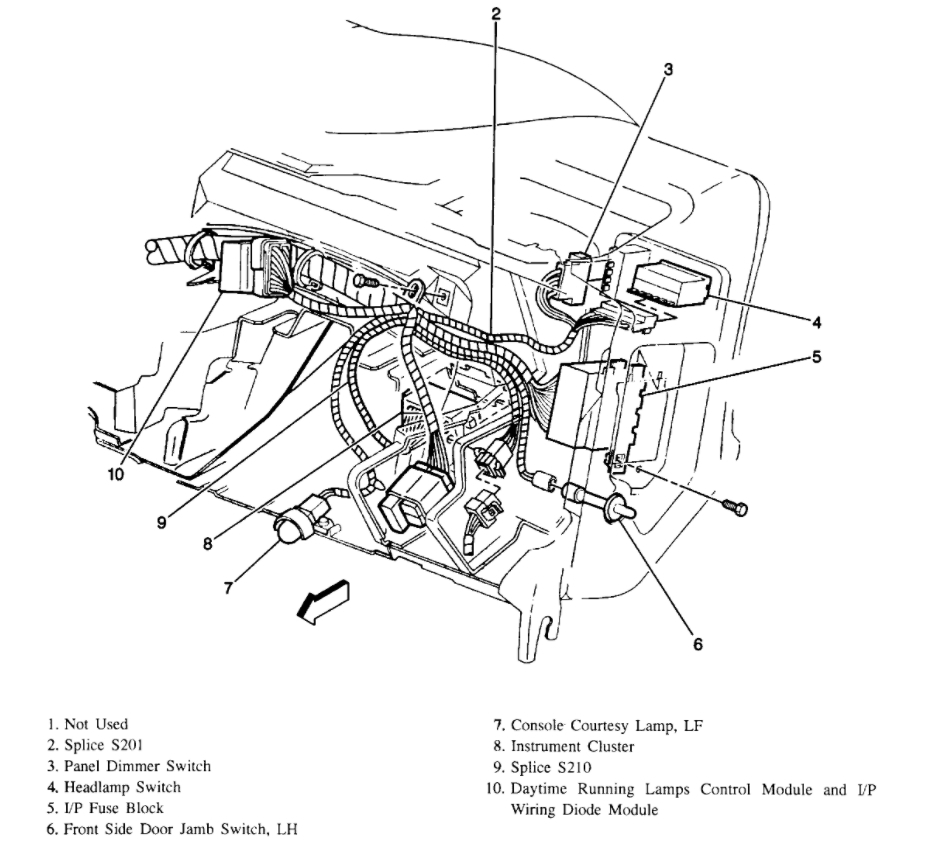 2
3
4
5
10
9
8
7
6

1. Not Used
2. Splice S201
3. Panel Dimmer Switch
4. Headlamp Switch
5. I/P Fuse Block
6. Front Side Door Jamb Switch, LH

7. Console Courtesy Lamp, LF
8. Instrument Cluster
9. Splice S210
10. Daytime Running Lamps Control Module and I/P Wiring Diode Module