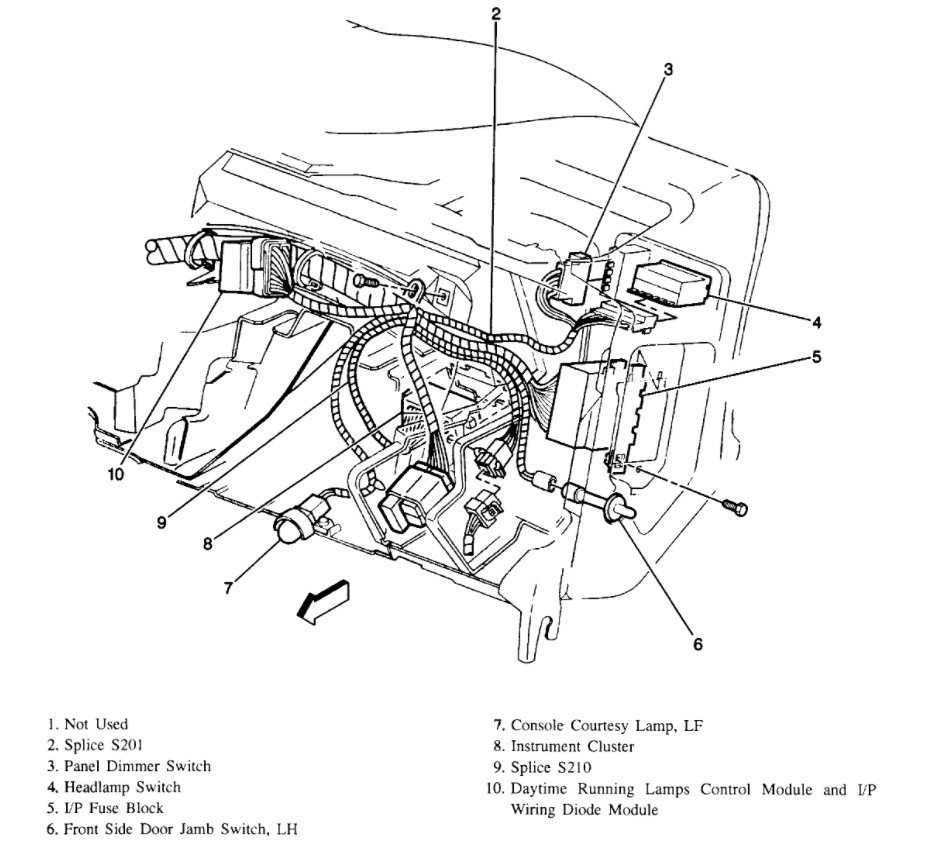 2

3

4

5

10

9

8

7

6

1. Not Used
2. Splice S201
3. Panel Dimmer Switch
4. Headlamp Switch
5. I/P Fuse Block
6. Front Side Door Jamb Switch, LH

7. Console Courtesy Lamp, LF
8. Instrument Cluster
9. Splice S210
10. Daytime Running Lamps Control Module and I/P Wiring Diode Module