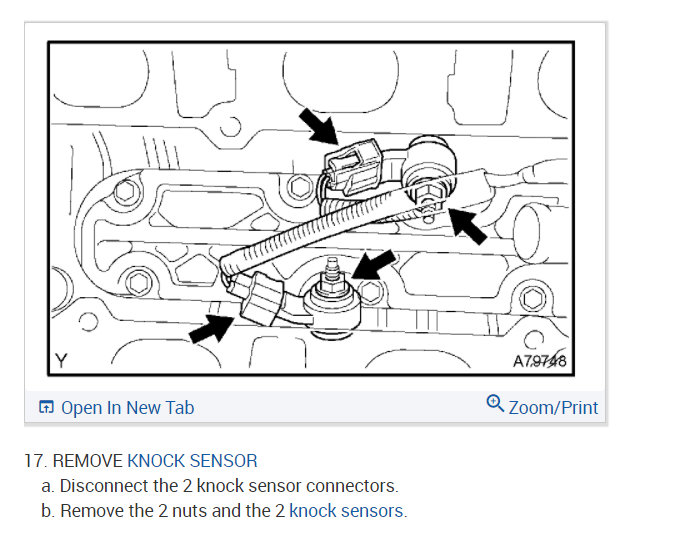 Y

A79748

Open In New Tab

Zoom/Print

17. REMOVE KNOCK SENSOR

a. Disconnect the 2 knock sensor connectors.

b. Remove the 2 nuts and the 2 knock sensors.