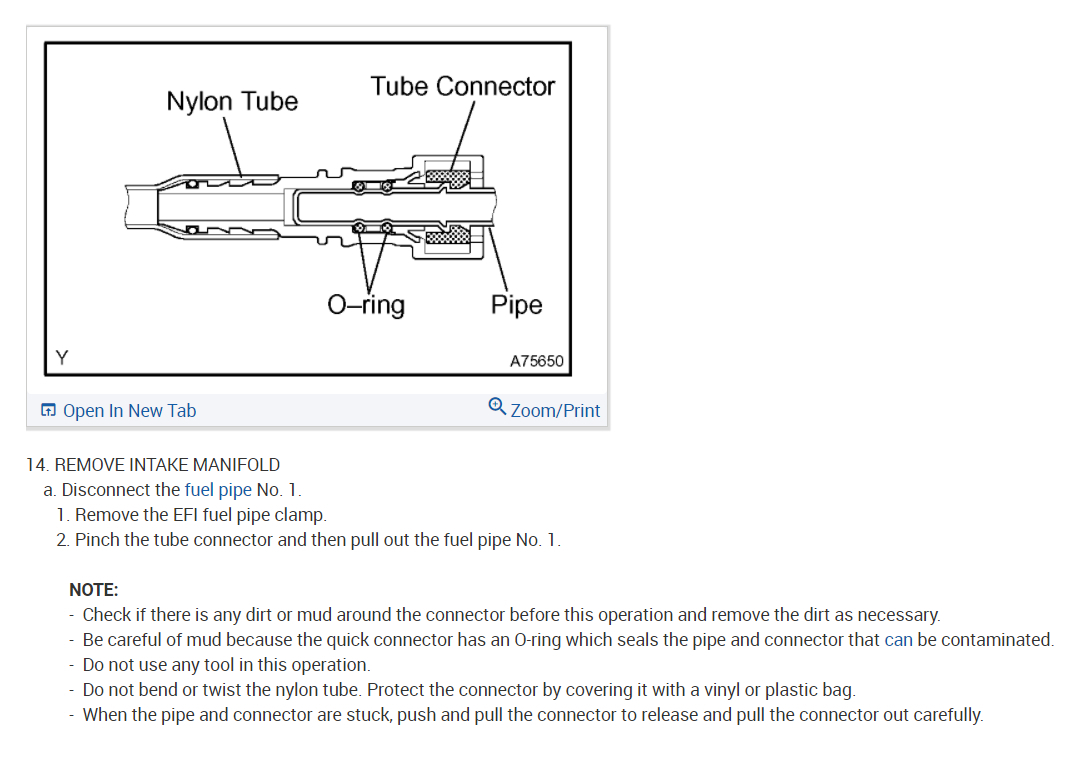 Nylon Tube

Tube Connector

O–ring

Pipe

Y

A75650

Open In New Tab

Zoom/Print

14. REMOVE INTAKE MANIFOLD

a. Disconnect the fuel pipe No. 1.

1. Remove the EFI fuel pipe clamp.

2. Pinch the tube connector and then pull out the fuel pipe No. 1.

NOTE:

- Check if there is any dirt or mud around the connector before this operation and remove the dirt as necessary.

- Be careful of mud because the quick connector has an O-ring which seals the pipe and connector that can be contaminated.

- Do not use any tool in this operation.

- Do not bend or twist the nylon tube. Protect the connector by covering it with a vinyl or plastic bag.

- When the pipe and connector are stuck, push and pull the connector to release and pull the connector out carefully.