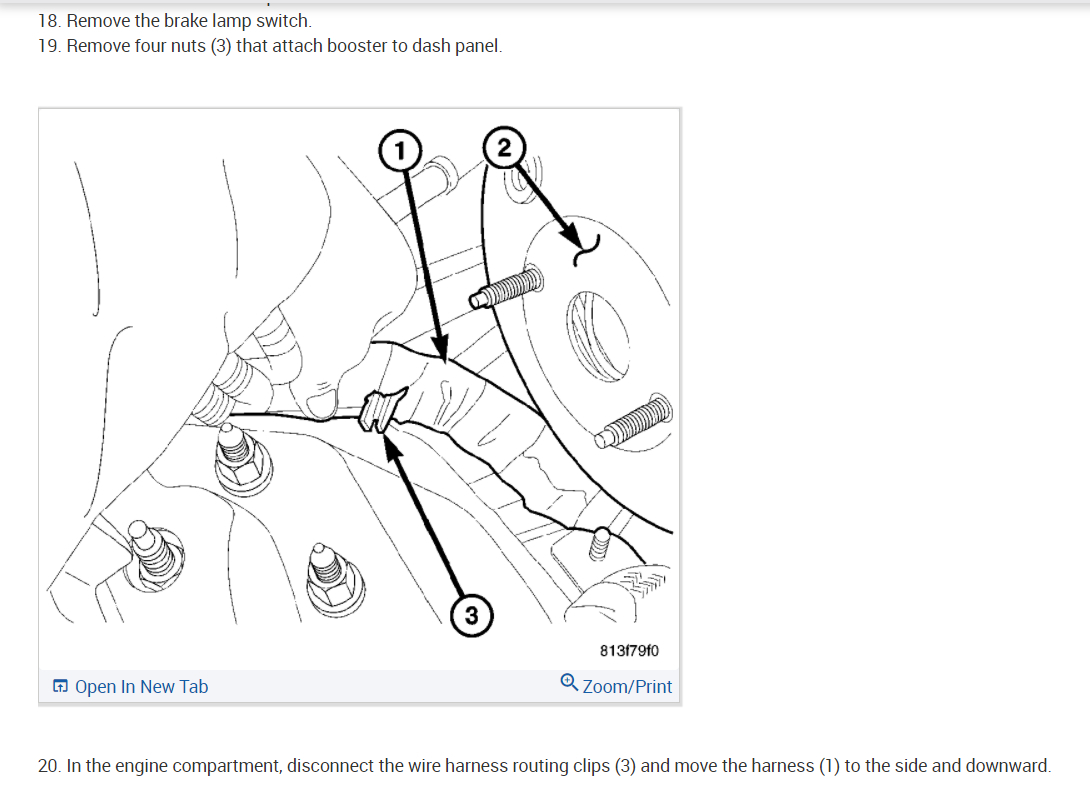 18. Remove the brake lamp switch.
19. Remove four nuts (3) that attach booster to dash panel.

1
2
3
813f79f0

Open In New Tab
Zoom/Print

20. In the engine compartment, disconnect the wire harness routing clips (3) and move the harness (1) to the side and downward.