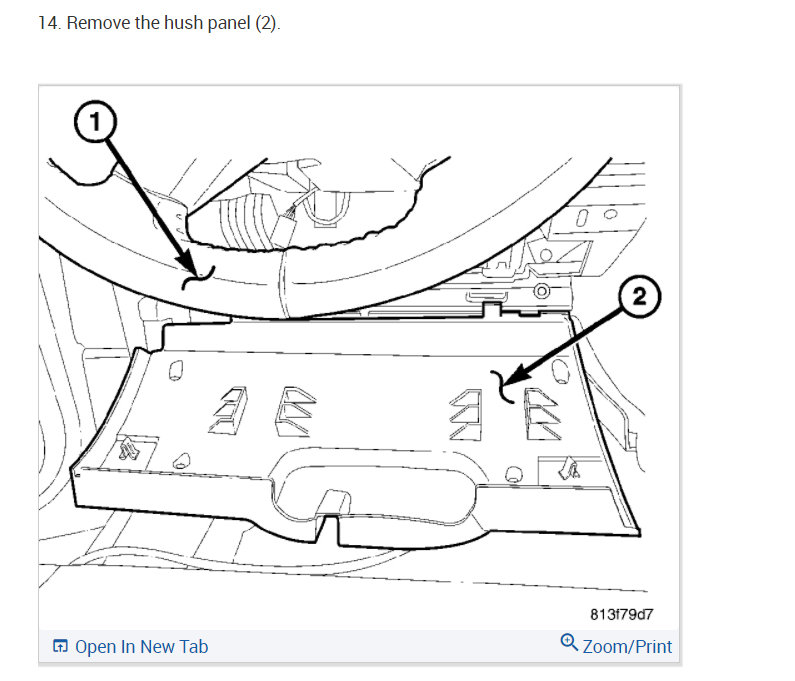 14. Remove the hush panel (2).

1

2

813f79d7

Open In New Tab

Zoom/Print