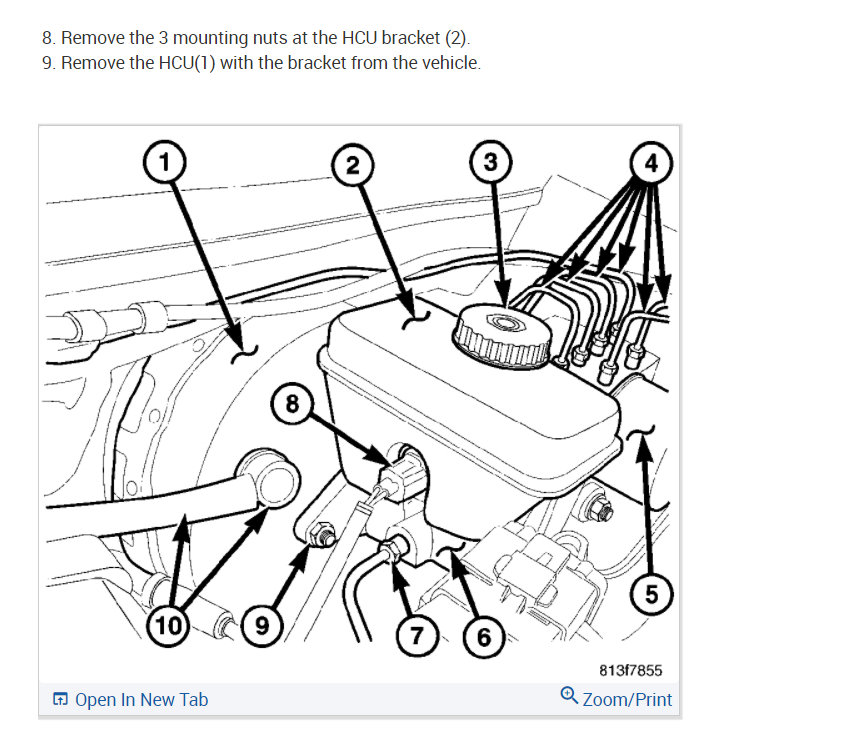 8. Remove the 3 mounting nuts at the HCU bracket (2).
9. Remove the HCU(1) with the bracket from the vehicle.

1
2
3
4
8
5
10
9
7
6

813f7855

Open In New Tab
Zoom/Print