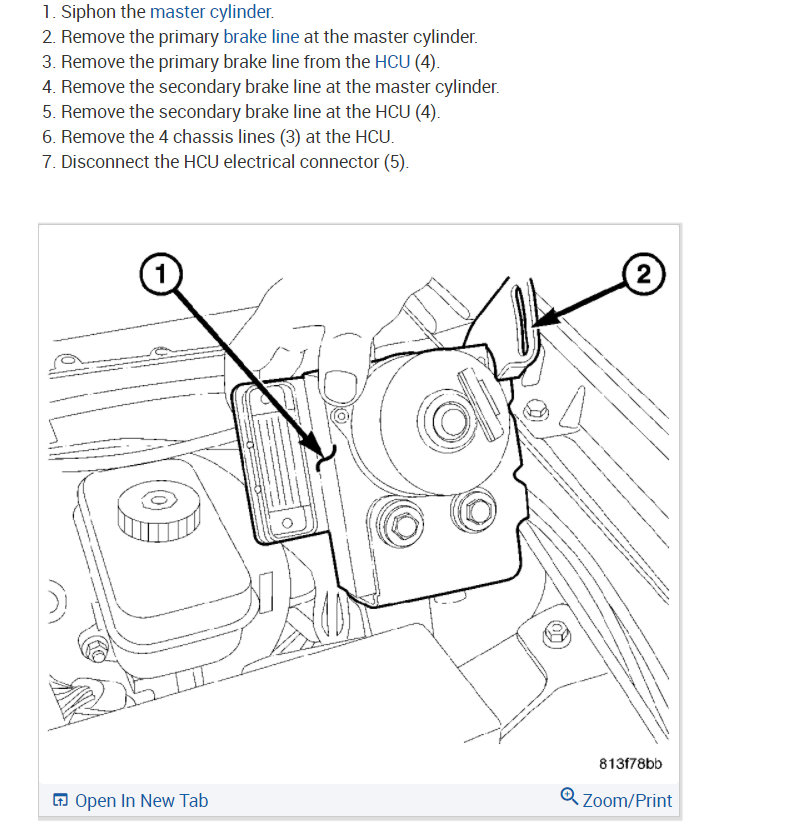 1. Siphon the master cylinder.
2. Remove the primary brake line at the master cylinder.
3. Remove the primary brake line from the HCU (4).
4. Remove the secondary brake line at the master cylinder.
5. Remove the secondary brake line at the HCU (4).
6. Remove the 4 chassis lines (3) at the HCU.
7. Disconnect the HCU electrical connector (5).

1

2

813f78bb

Open In New Tab

Zoom/Print