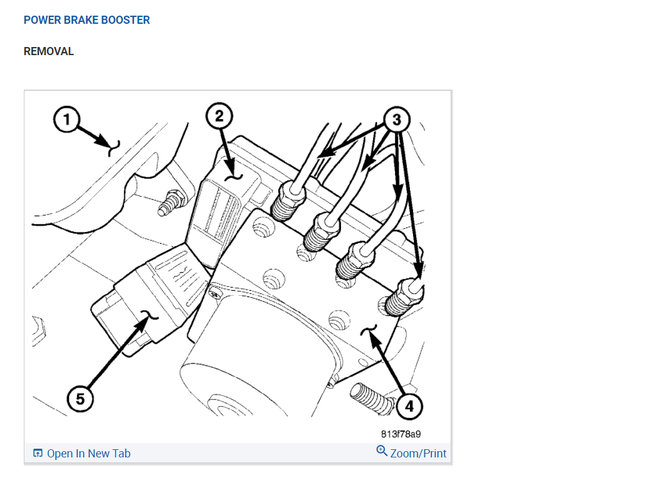 POWER BRAKE BOOSTER

REMOVAL

1
2
3
5
4
813f78a9

Open In New Tab
Zoom/Print