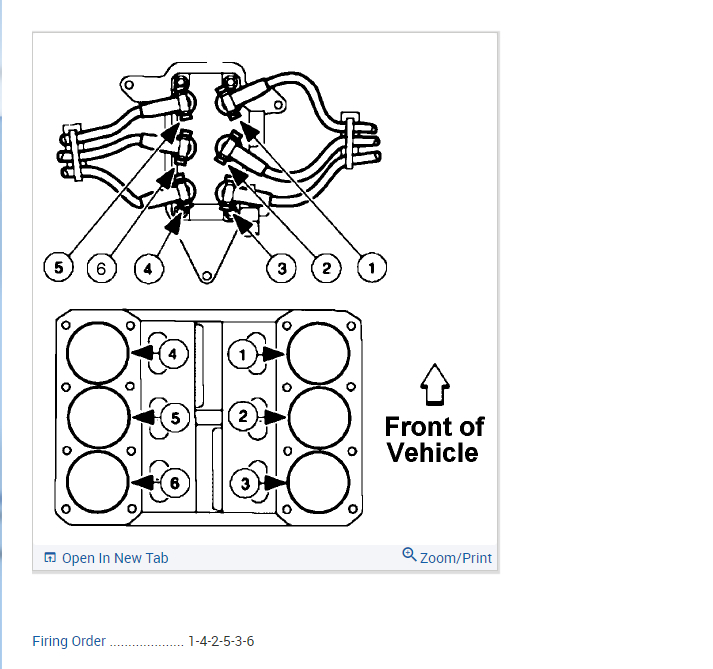 5 6 4 3 2 1

4 1
5 2
6 3

Front of Vehicle

Open In New Tab
Zoom/Print

Firing Order .................... 1-4-2-5-3-6