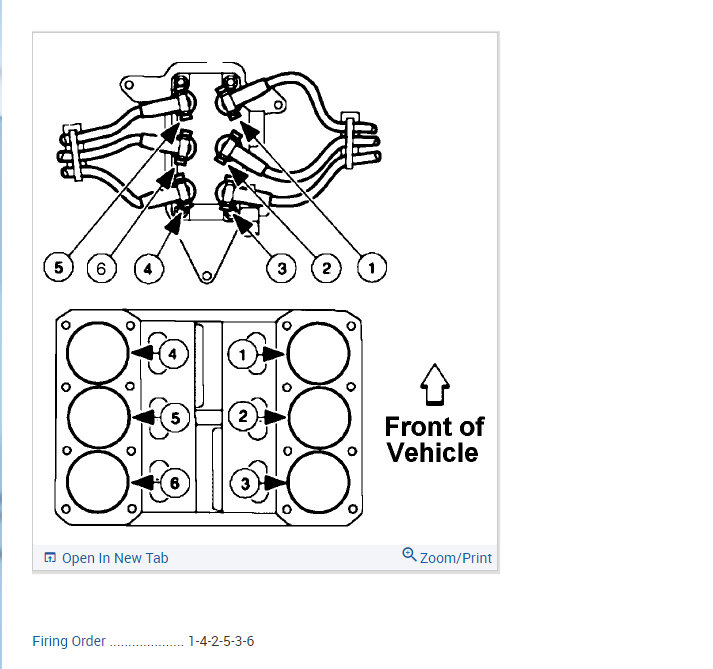 5 6 4 3 2 1

4 1
5 2
6 3

Front of Vehicle

Open In New Tab
Zoom/Print

Firing Order .................... 1-4-2-5-3-6