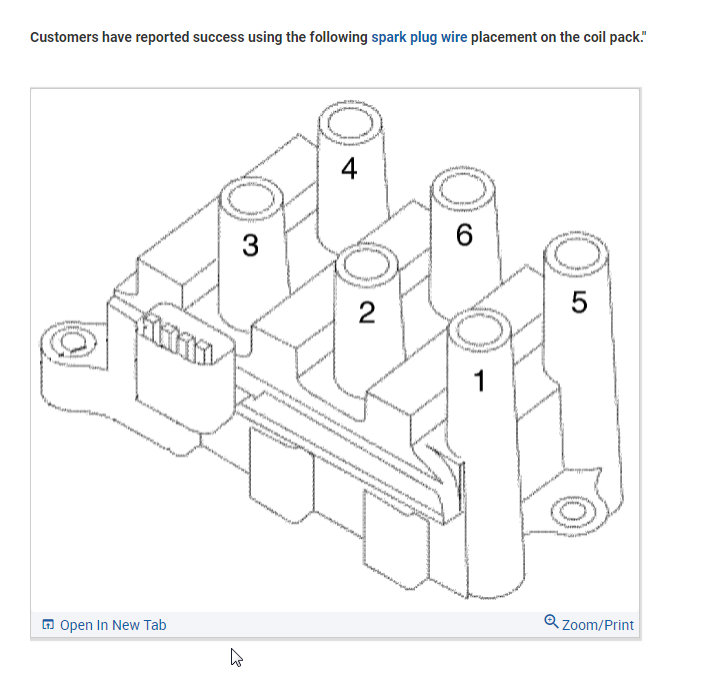 Customers have reported success using the following spark plug wire placement on the coil pack."

4
3
6
2
5
1

Open In New Tab
Zoom/Print