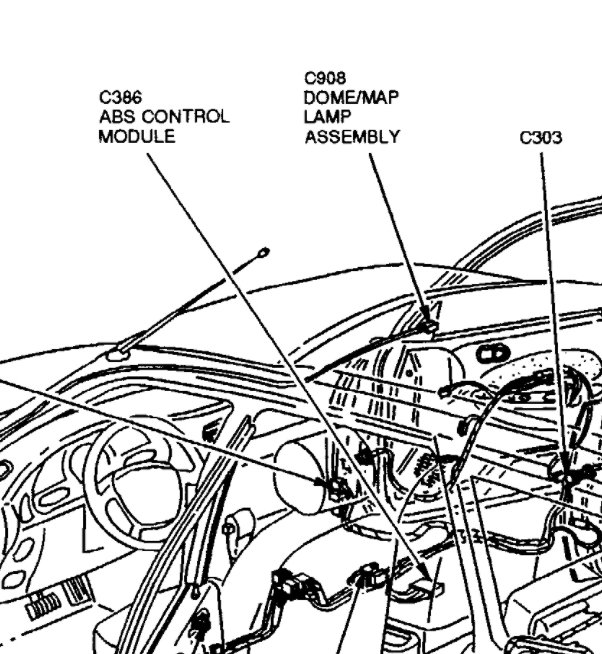 C386
ABS CONTROL
MODULE

C908
DOME/MAP
LAMP
ASSEMBLY

C303