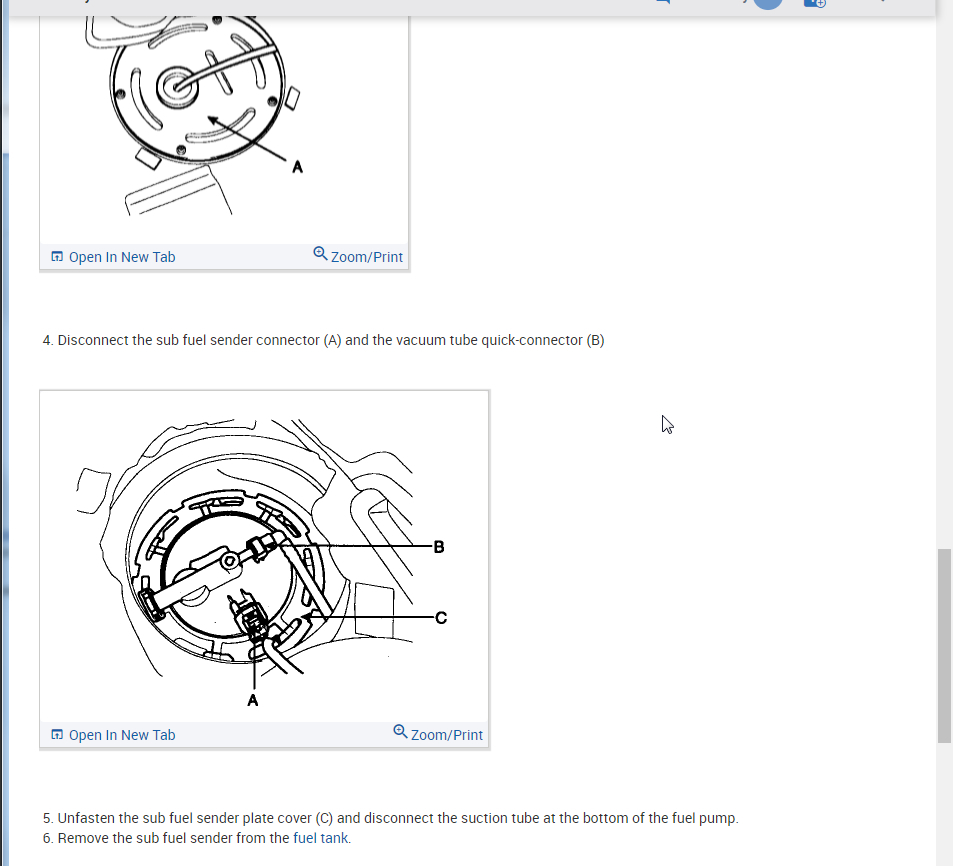 A

Open In New Tab

Zoom/Print

4. Disconnect the sub fuel sender connector (A) and the vacuum tube quick-connector (B)

B

C

A

Open In New Tab

Zoom/Print

5. Unfasten the sub fuel sender plate cover (C) and disconnect the suction tube at the bottom of the fuel pump.
6. Remove the sub fuel sender from the fuel tank.