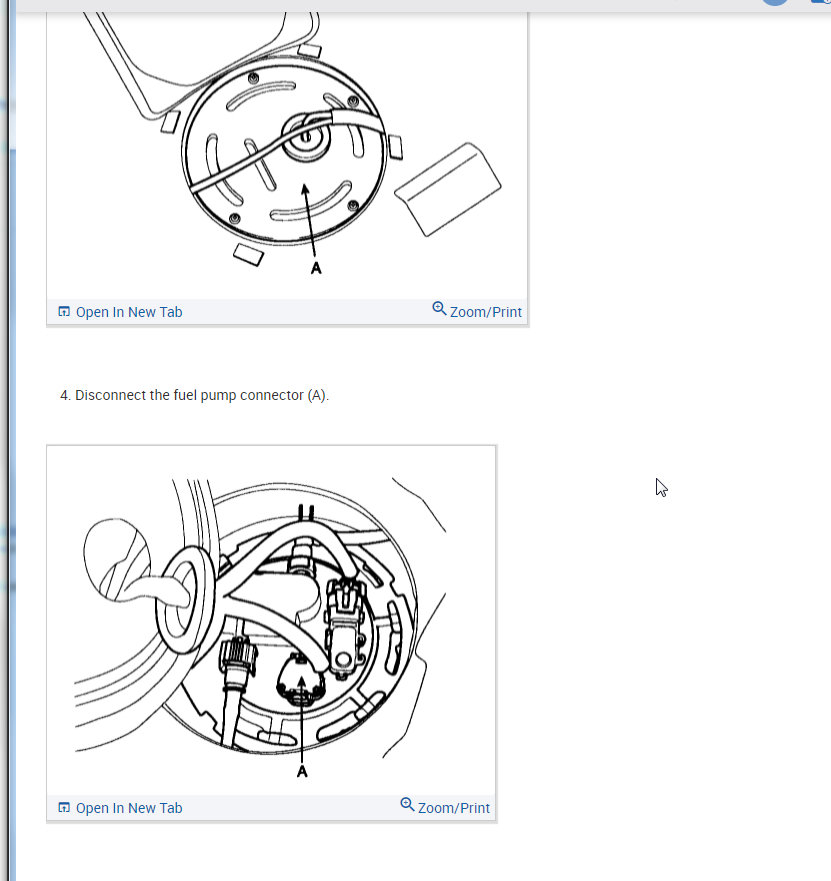 A

Open In New Tab Zoom/Print

4. Disconnect the fuel pump connector (A).

A

Open In New Tab Zoom/Print