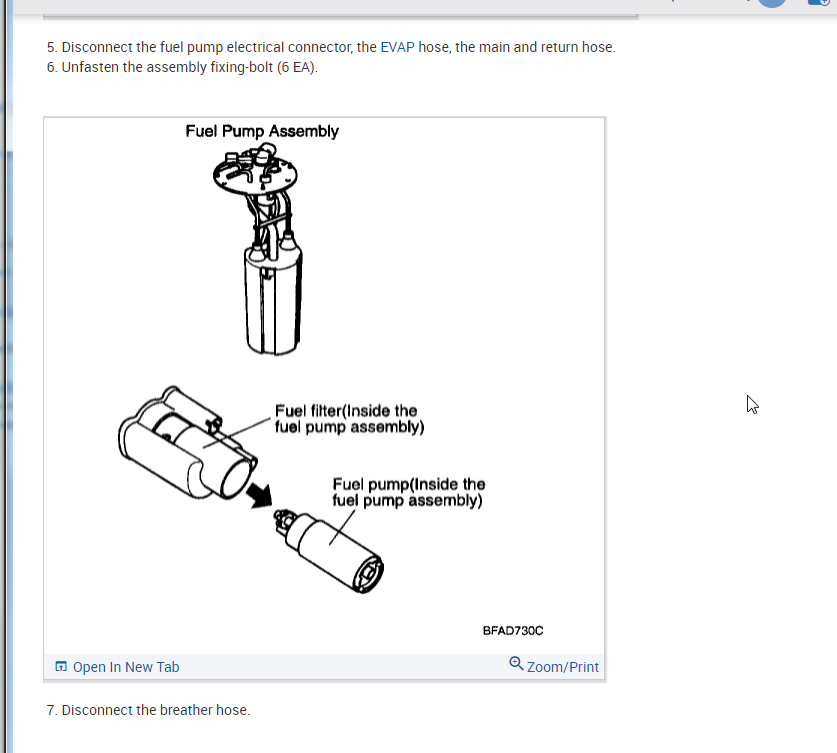 5. Disconnect the fuel pump electrical connector, the EVAP hose, the main and return hose.
6. Unfasten the assembly fixing-bolt (6 EA).

Fuel Pump Assembly

Fuel filter(Inside the fuel pump assembly)

Fuel pump(Inside the fuel pump assembly)

BFAD730C

Open In New Tab

Zoom/Print

7. Disconnect the breather hose.