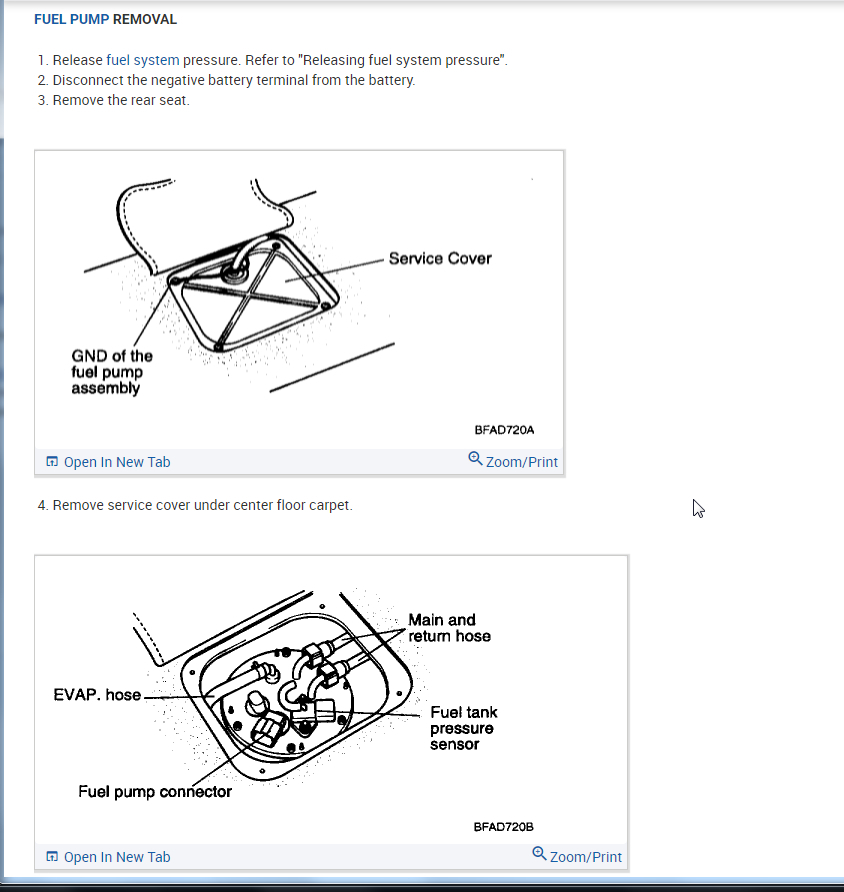 FUEL PUMP REMOVAL

1. Release fuel system pressure. Refer to "Releasing fuel system pressure".
2. Disconnect the negative battery terminal from the battery.
3. Remove the rear seat.

Service Cover

GND of the fuel pump assembly

BFAD720A

Open In New Tab

Zoom/Print

4. Remove service cover under center floor carpet.

Main and return hose

EVAP. hose

Fuel tank pressure sensor

Fuel pump connector

BFAD720B

Open In New Tab

Zoom/Print