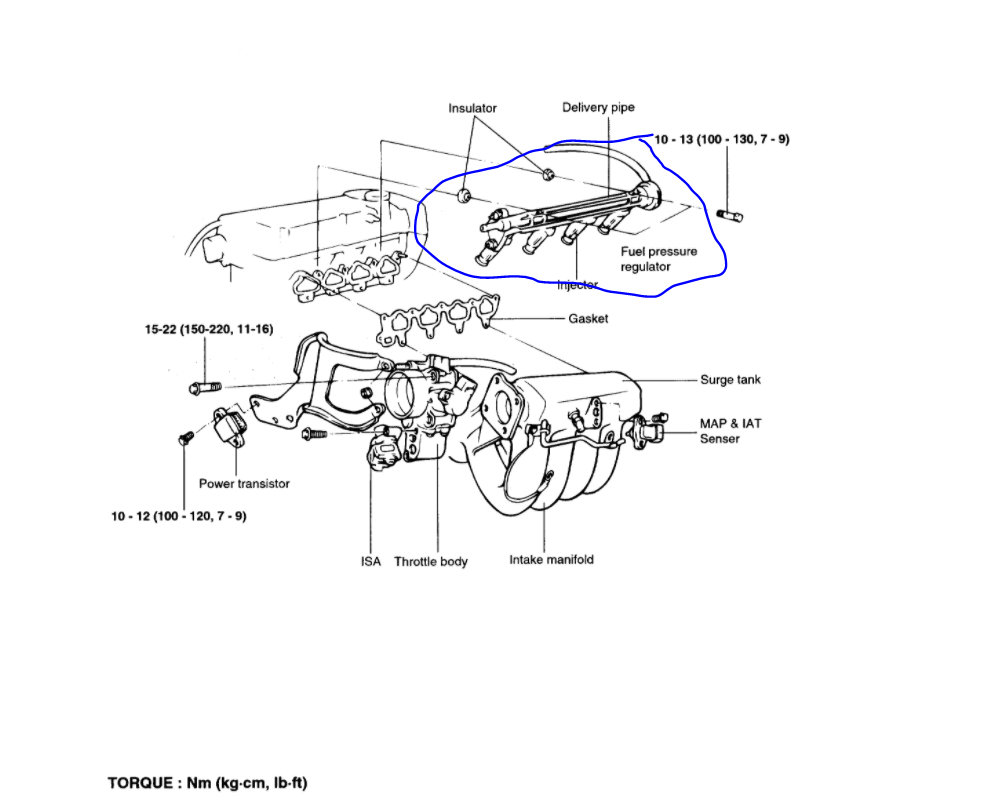 Insulator
Delivery pipe
10 - 13 (100 - 130, 7 - 9)
Fuel pressure regulator
Injector
Gasket
15-22 (150-220, 11-16)
Surge tank
MAP & IAT Senser
Power transistor
10 - 12 (100 - 120, 7 - 9)
ISA
Throttle body
Intake manifold

TORQUE : Nm (kg·cm, lb·ft)