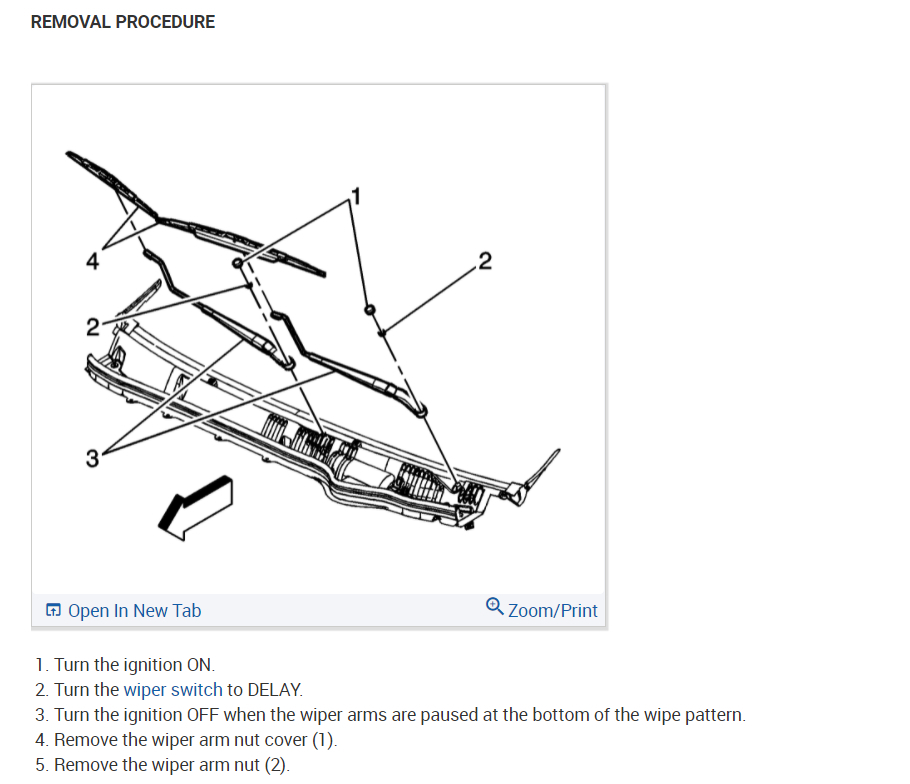 REMOVAL PROCEDURE

1

4

2

2

3

Open In New Tab

Zoom/Print

1. Turn the ignition ON.
2. Turn the wiper switch to DELAY.
3. Turn the ignition OFF when the wiper arms are paused at the bottom of the wipe pattern.
4. Remove the wiper arm nut cover (1).
5. Remove the wiper arm nut (2).