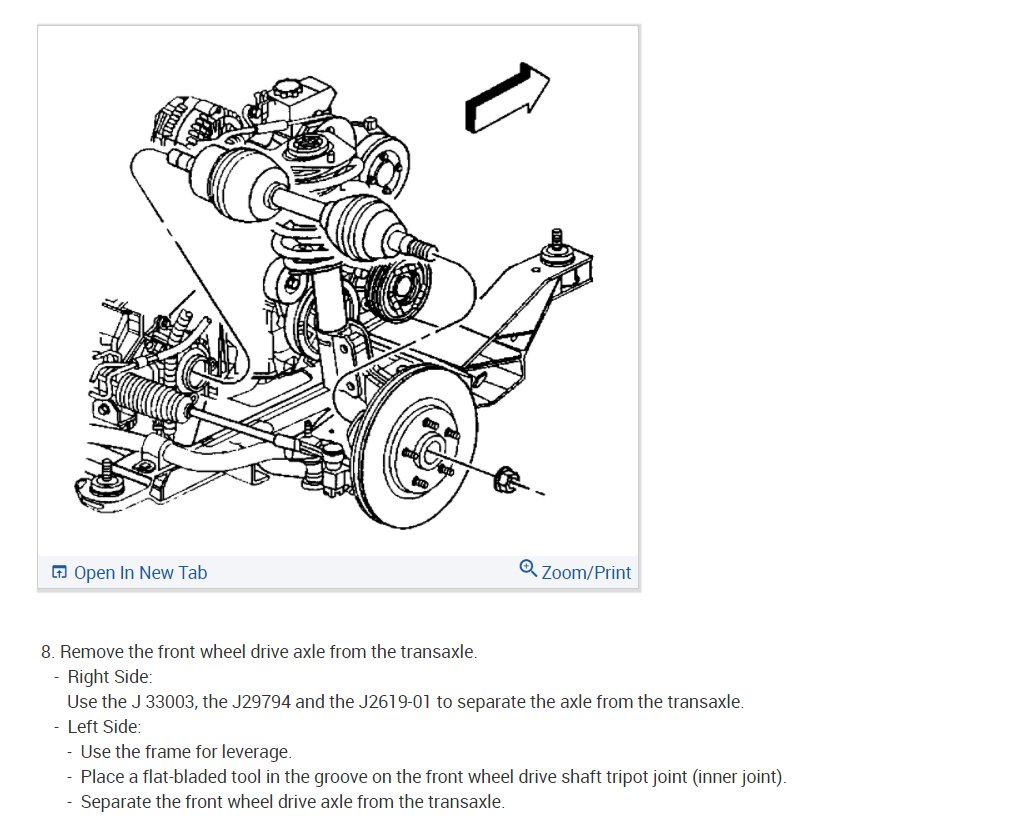 Open In New Tab
Zoom/Print

8. Remove the front wheel drive axle from the transaxle.
- Right Side:
Use the J 33003, the J29794 and the J2619-01 to separate the axle from the transaxle.
- Left Side:
- Use the frame for leverage.
- Place a flat-bladed tool in the groove on the front wheel drive shaft tripot joint (inner joint).
- Separate the front wheel drive axle from the transaxle.