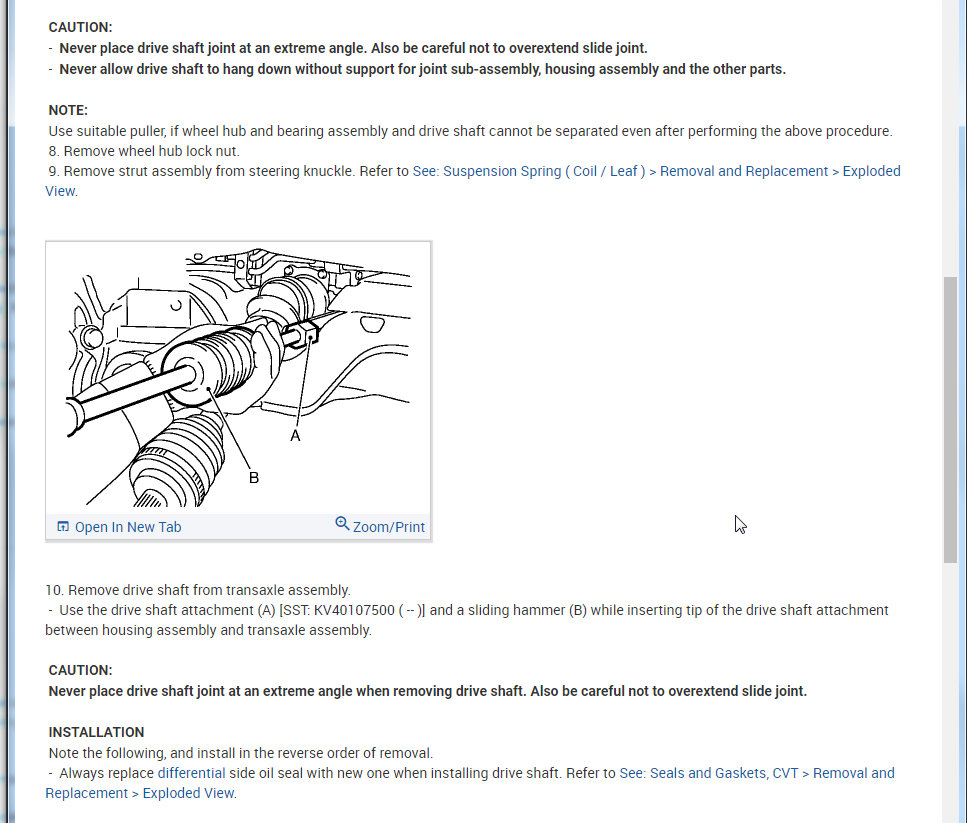 CAUTION:
- Never place drive shaft joint at an extreme angle. Also be careful not to overextend slide joint.
- Never allow drive shaft to hang down without support for joint sub-assembly, housing assembly and the other parts.

NOTE:
Use suitable puller, if wheel hub and bearing assembly and drive shaft cannot be separated even after performing the above procedure.
8. Remove wheel hub lock nut.
9. Remove strut assembly from steering knuckle. Refer to See: Suspension Spring ( Coil / Leaf ) > Removal and Replacement > Exploded View.

A

B

Open In New Tab
Zoom/Print

10. Remove drive shaft from transaxle assembly.
- Use the drive shaft attachment (A) [SST: KV40107500 ( -- )] and a sliding hammer (B) while inserting tip of the drive shaft attachment between housing assembly and transaxle assembly.

CAUTION:
Never place drive shaft joint at an extreme angle when removing drive shaft. Also be careful not to overextend slide joint.

INSTALLATION
Note the following, and install in the reverse order of removal.
- Always replace differential side oil seal with new one when installing drive shaft. Refer to See: Seals and Gaskets, CVT > Removal and Replacement > Exploded View.