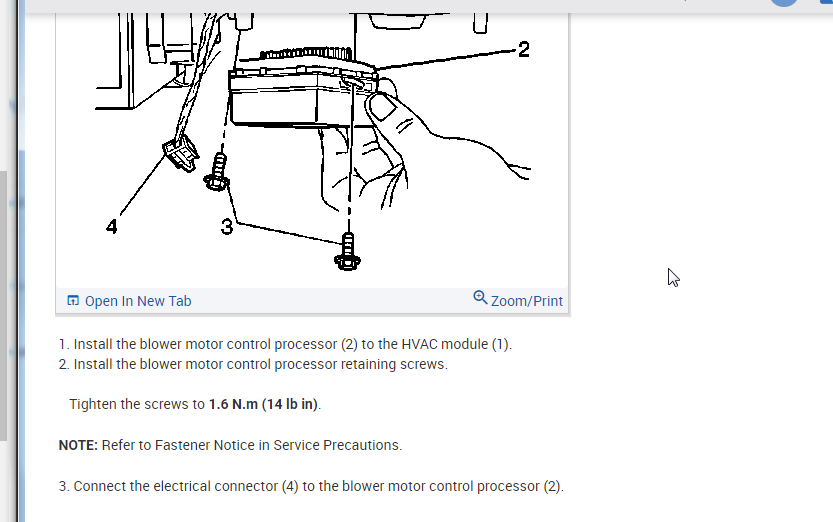 2

4

3

Open In New Tab

Zoom/Print

1. Install the blower motor control processor (2) to the HVAC module (1).
2. Install the blower motor control processor retaining screws.

Tighten the screws to **1.6 N.m (14 lb in)**.

**NOTE:** Refer to Fastener Notice in Service Precautions.

3. Connect the electrical connector (4) to the blower motor control processor (2).