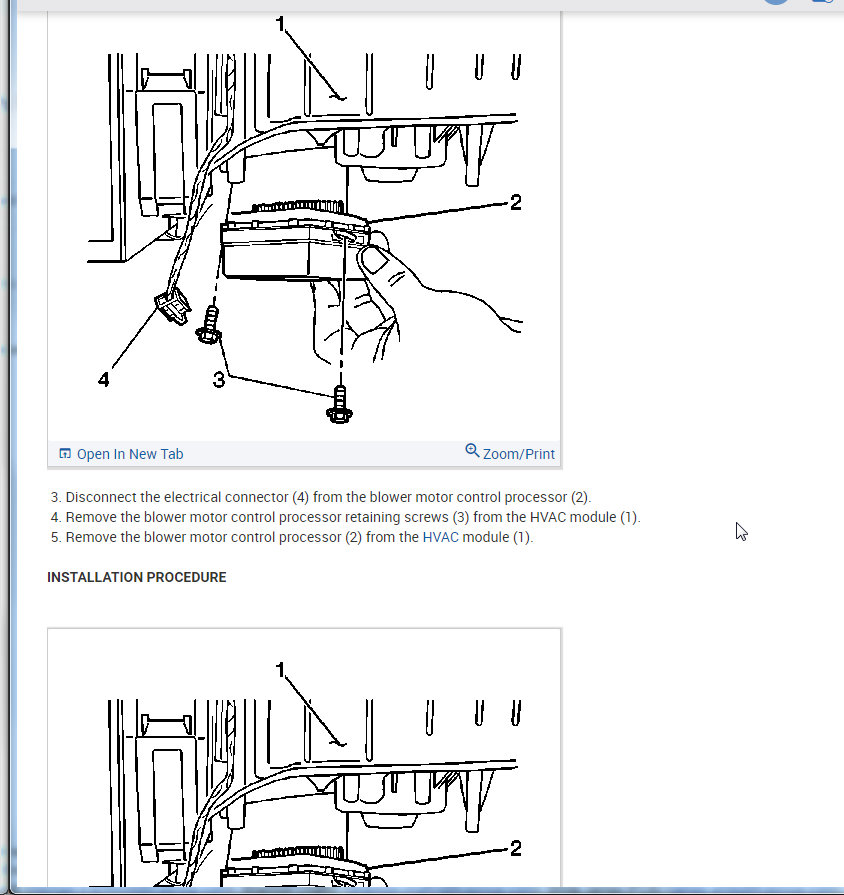 1

2

4

3

Open In New Tab

Zoom/Print

3. Disconnect the electrical connector (4) from the blower motor control processor (2).
4. Remove the blower motor control processor retaining screws (3) from the HVAC module (1).
5. Remove the blower motor control processor (2) from the HVAC module (1).

INSTALLATION PROCEDURE

1

2