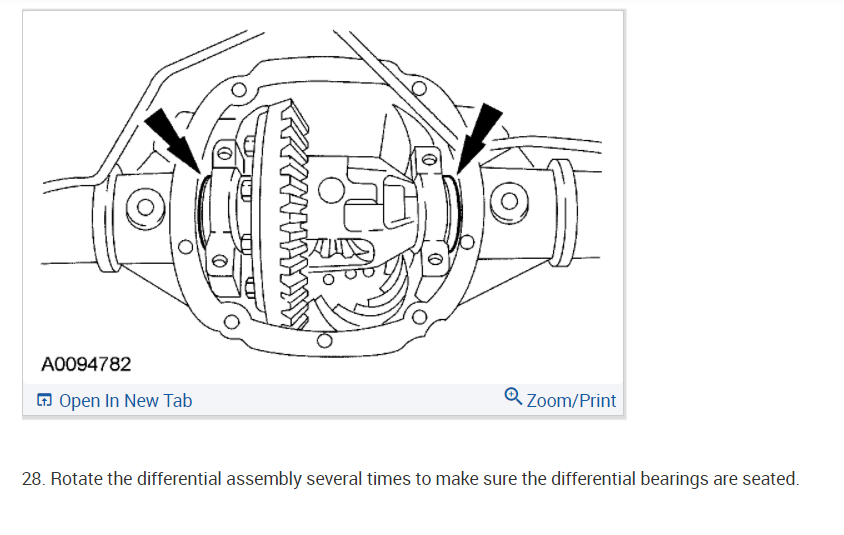 A0094782

Open In New Tab

Zoom/Print

28. Rotate the differential assembly several times to make sure the differential bearings are seated.