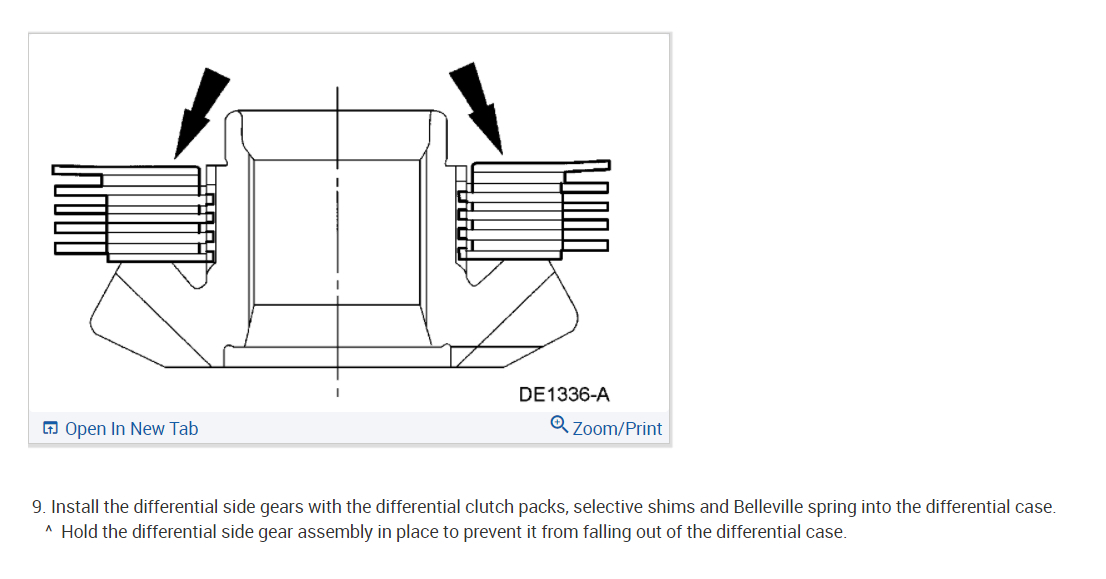 DE1336-A

Open In New Tab

Zoom/Print

9. Install the differential side gears with the differential clutch packs, selective shims and Belleville spring into the differential case.

^ Hold the differential side gear assembly in place to prevent it from falling out of the differential case.