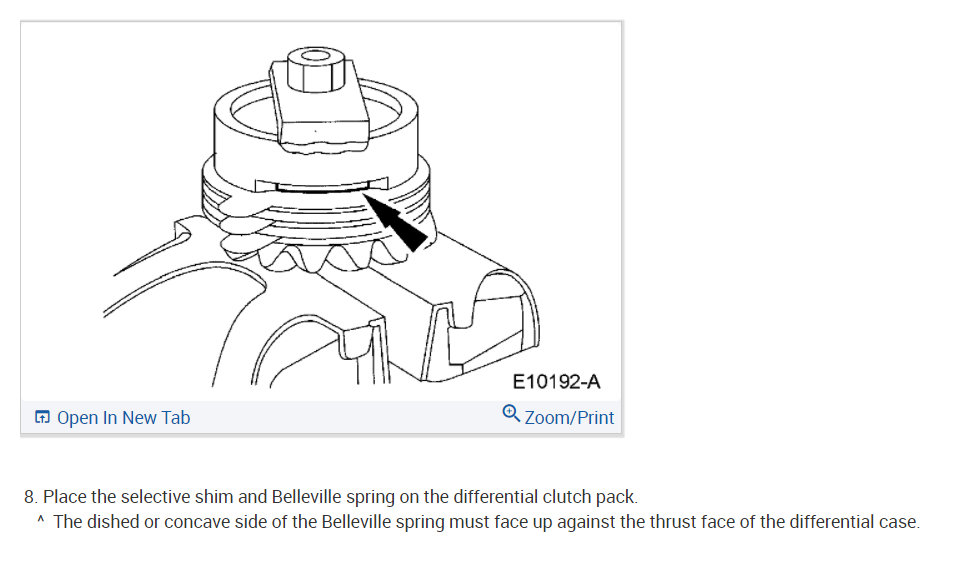 E10192-A

Open In New Tab

Zoom/Print

8. Place the selective shim and Belleville spring on the differential clutch pack.

^ The dished or concave side of the Belleville spring must face up against the thrust face of the differential case.