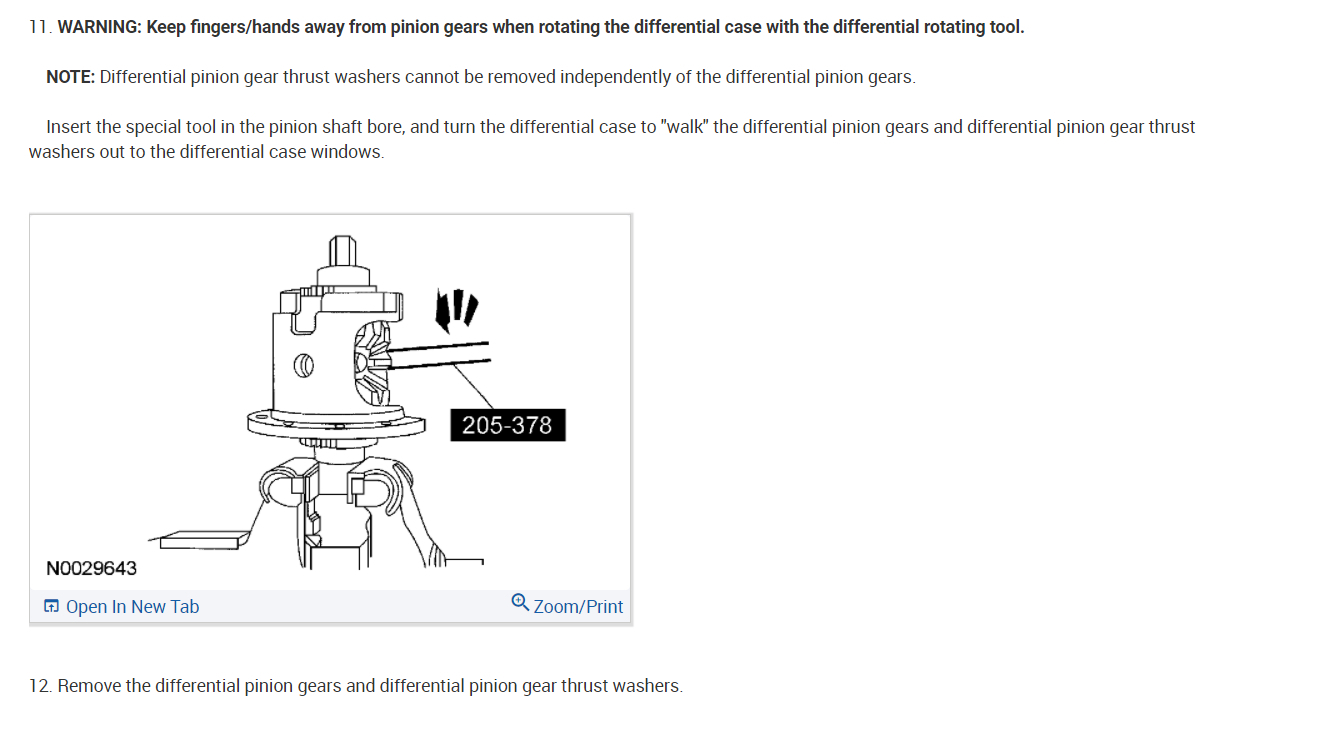 11. WARNING: Keep fingers/hands away from pinion gears when rotating the differential case with the differential rotating tool.

NOTE: Differential pinion gear thrust washers cannot be removed independently of the differential pinion gears.

Insert the special tool in the pinion shaft bore, and turn the differential case to "walk" the differential pinion gears and differential pinion gear thrust washers out to the differential case windows.

205-378

N0029643

Open In New Tab

Zoom/Print

12. Remove the differential pinion gears and differential pinion gear thrust washers.