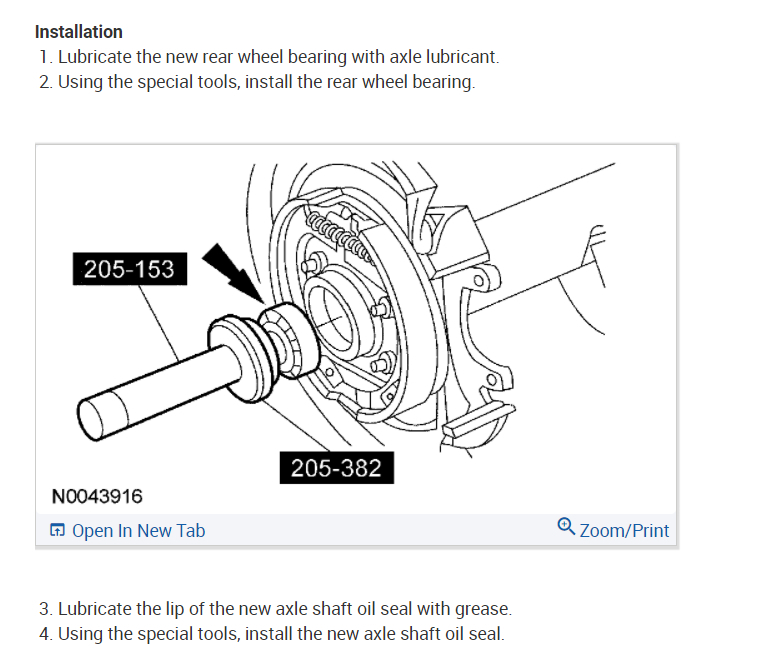 Installation

1. Lubricate the new rear wheel bearing with axle lubricant.
2. Using the special tools, install the rear wheel bearing.

205-153

205-382

N0043916

Open In New Tab

Zoom/Print

3. Lubricate the lip of the new axle shaft oil seal with grease.
4. Using the special tools, install the new axle shaft oil seal.