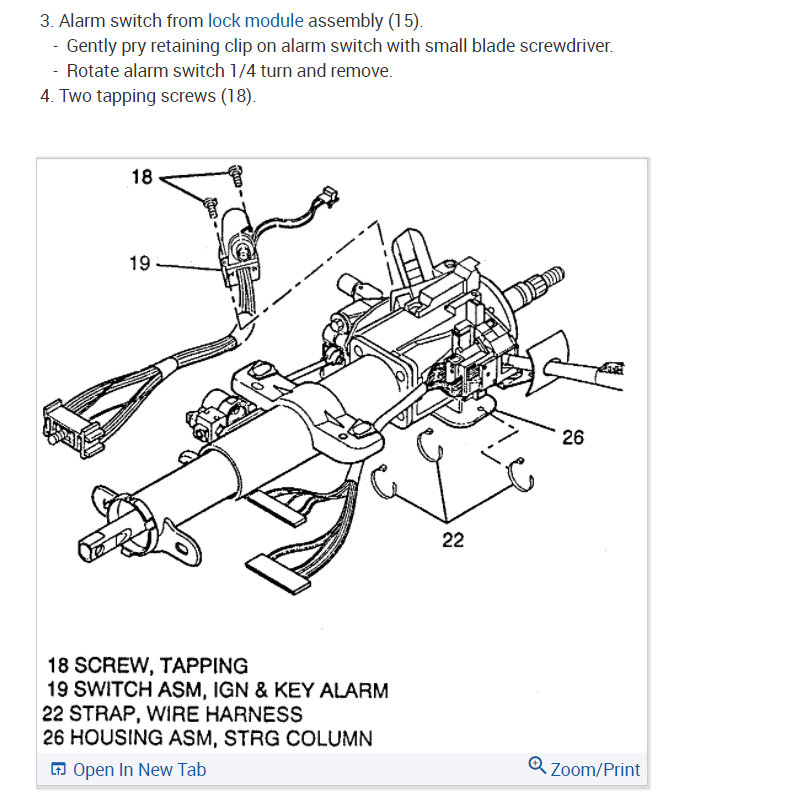 3. Alarm switch from lock module assembly (15).
- Gently pry retaining clip on alarm switch with small blade screwdriver.
- Rotate alarm switch 1/4 turn and remove.
4. Two tapping screws (18).

18
19
26
22

18 SCREW, TAPPING
19 SWITCH ASM, IGN & KEY ALARM
22 STRAP, WIRE HARNESS
26 HOUSING ASM, STRG COLUMN

Open In New Tab
Zoom/Print