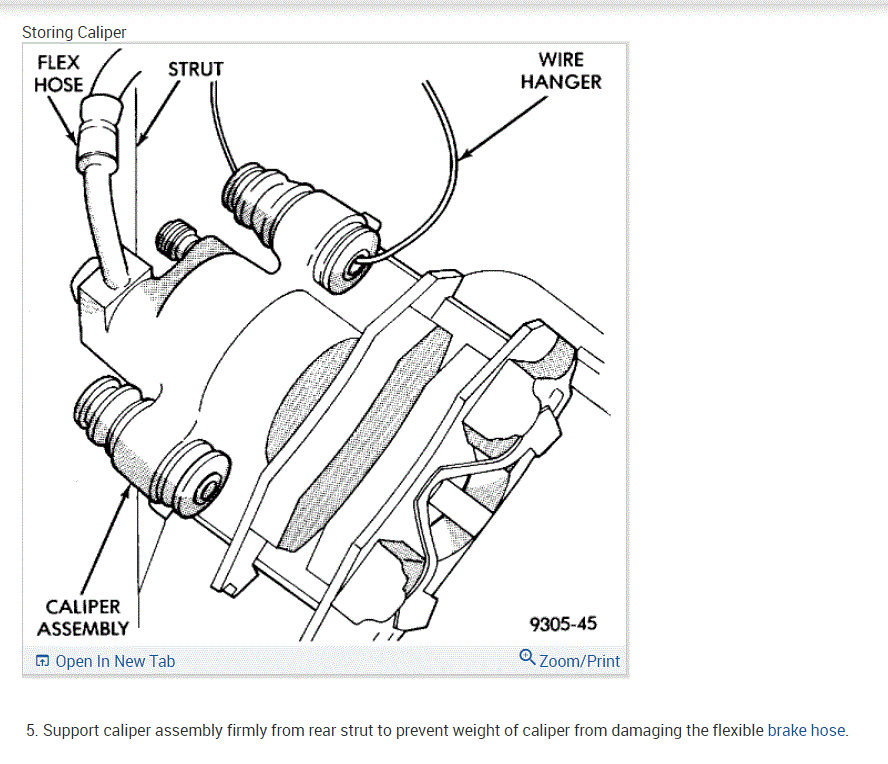 Storing Caliper

FLEX HOSE

STRUT

WIRE HANGER

CALIPER ASSEMBLY

9305-45

Open In New Tab

Zoom/Print

5. Support caliper assembly firmly from rear strut to prevent weight of caliper from damaging the flexible brake hose.