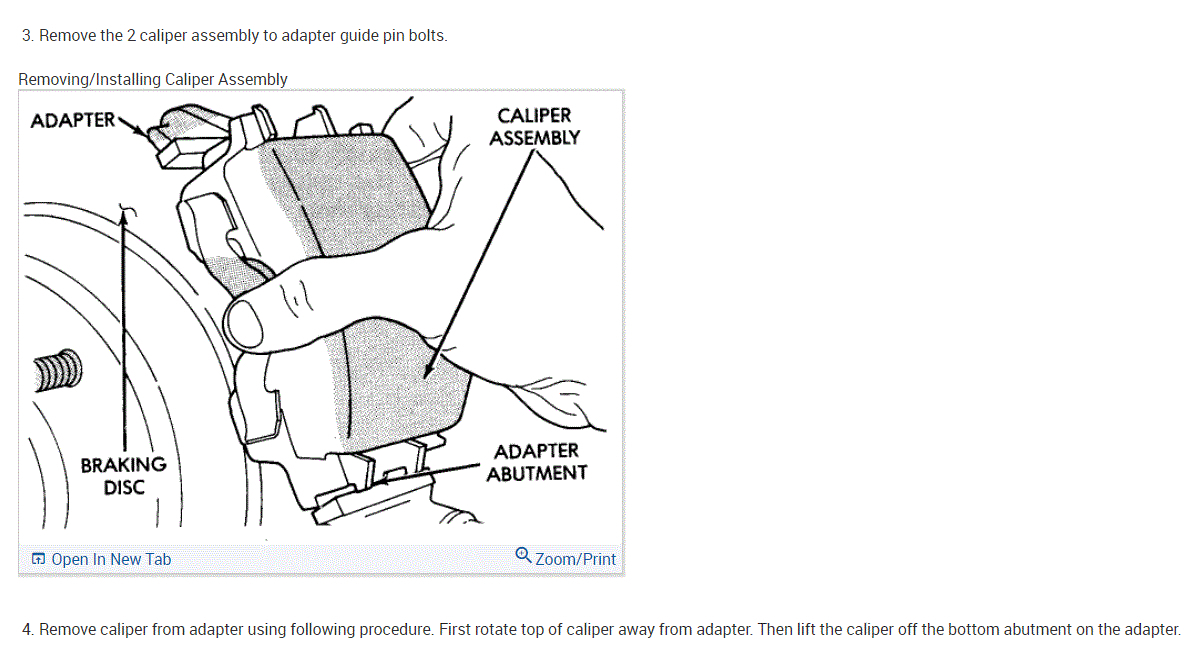 3. Remove the 2 caliper assembly to adapter guide pin bolts.

Removing/Installing Caliper Assembly

ADAPTER

CALIPER ASSEMBLY

BRAKING DISC

ADAPTER ABUTMENT

Open In New Tab

Zoom/Print

4. Remove caliper from adapter using following procedure. First rotate top of caliper away from adapter. Then lift the caliper off the bottom abutment on the adapter.