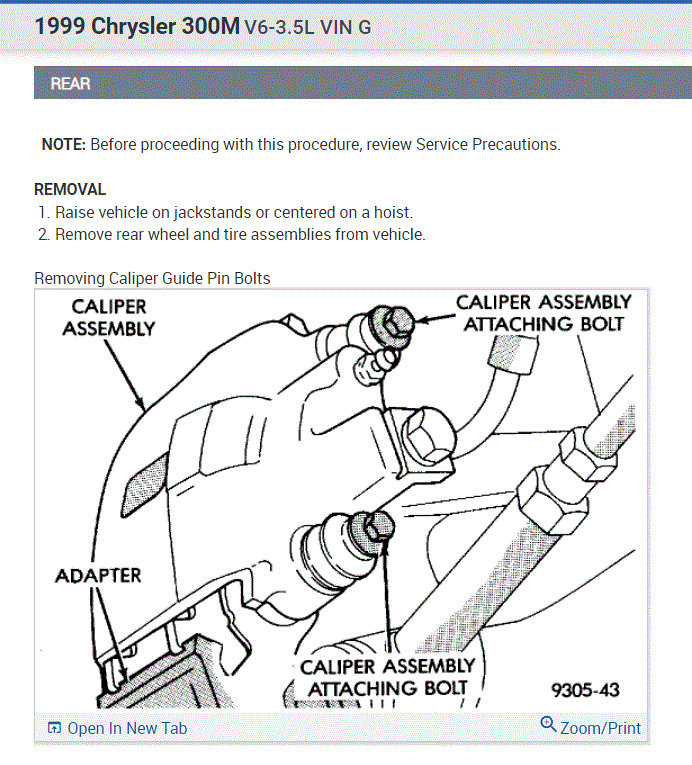 1999 Chrysler 300M V6-3.5L VIN G

REAR

NOTE: Before proceeding with this procedure, review Service Precautions.

REMOVAL
1. Raise vehicle on jackstands or centered on a hoist.
2. Remove rear wheel and tire assemblies from vehicle.

Removing Caliper Guide Pin Bolts

CALIPER ASSEMBLY

CALIPER ASSEMBLY ATTACHING BOLT

ADAPTER

CALIPER ASSEMBLY ATTACHING BOLT

9305-43

Open In New Tab

Zoom/Print