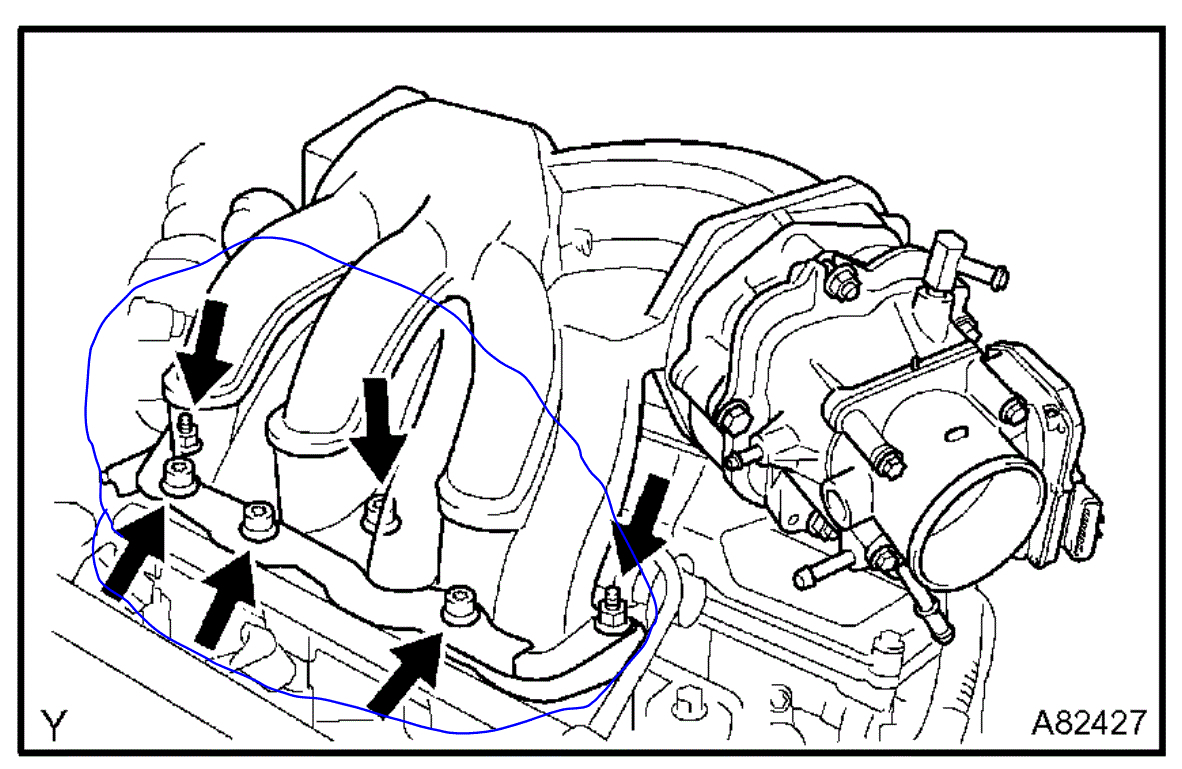 Y

A82427