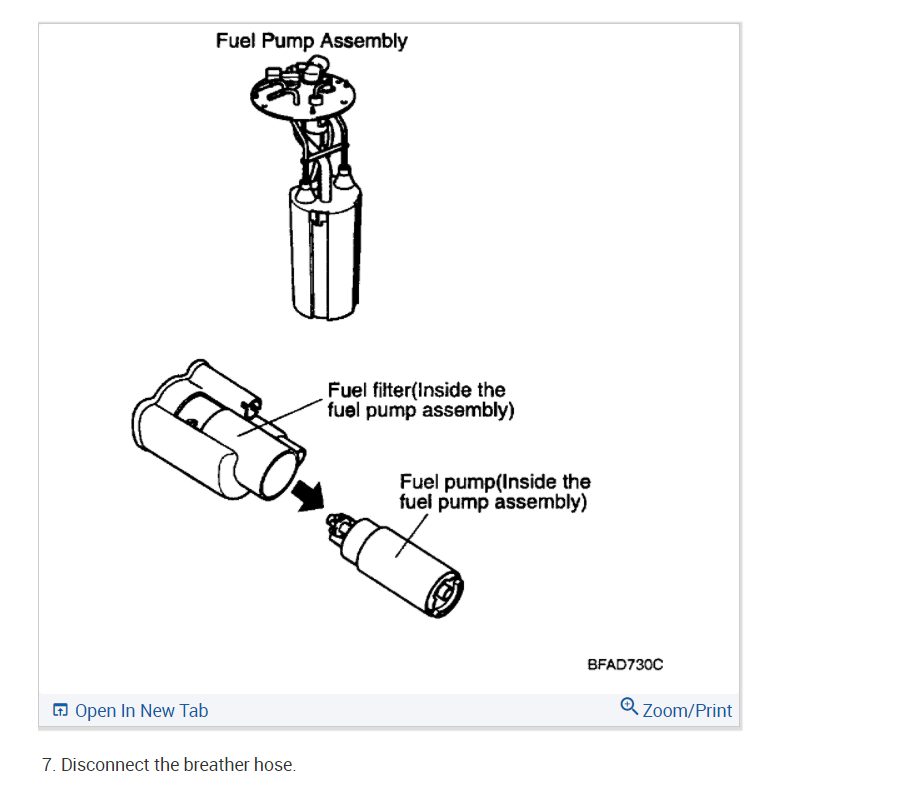 Fuel Pump Assembly

Fuel filter(Inside the fuel pump assembly)

Fuel pump(Inside the fuel pump assembly)

BFAD730C

Open In New Tab

Zoom/Print

7. Disconnect the breather hose.