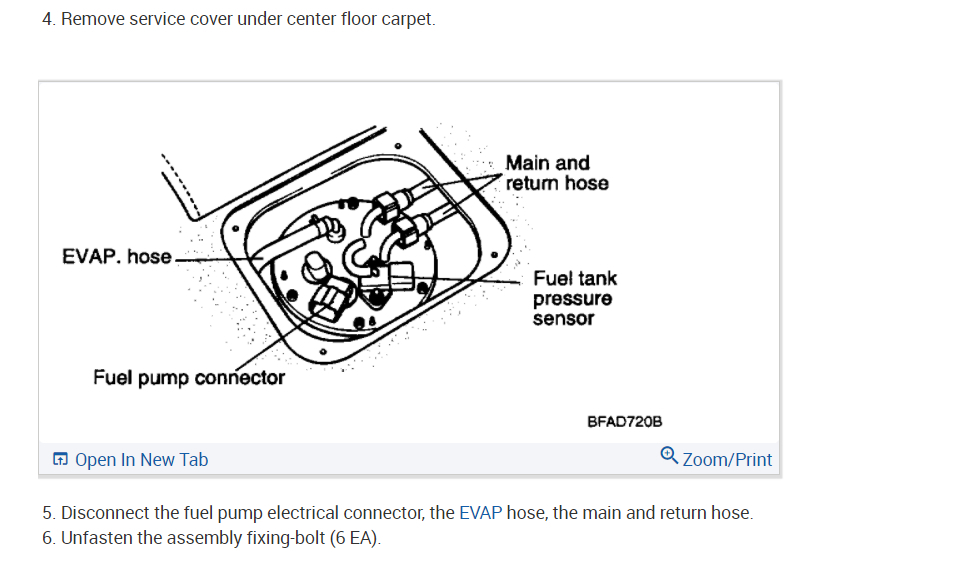 4. Remove service cover under center floor carpet.

Main and return hose

EVAP. hose

Fuel tank pressure sensor

Fuel pump connector

BFAD720B

Open In New Tab

Zoom/Print

5. Disconnect the fuel pump electrical connector, the EVAP hose, the main and return hose.
6. Unfasten the assembly fixing-bolt (6 EA).