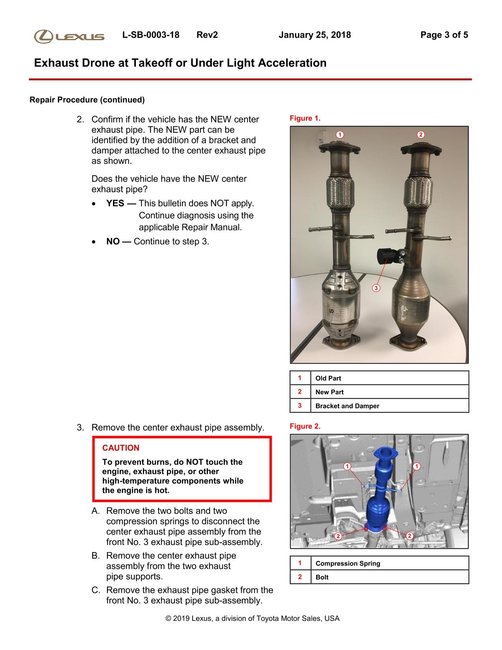 LEXUS L-SB-0003-18 Rev2 January 25, 2018 Page 3 of 5

Exhaust Drone at Takeoff or Under Light Acceleration

Repair Procedure (continued)

2. Confirm if the vehicle has the NEW center exhaust pipe. The NEW part can be identified by the addition of a bracket and damper attached to the center exhaust pipe as shown.

Does the vehicle have the NEW center exhaust pipe?

• YES — This bulletin does NOT apply. Continue diagnosis using the applicable Repair Manual.

• NO — Continue to step 3.

Figure 1.

1 2 3

| 1 | Old Part |
|---|---|
| 2 | New Part |
| 3 | Bracket and Damper |

3. Remove the center exhaust pipe assembly.

CAUTION

To prevent burns, do NOT touch the engine, exhaust pipe, or other high-temperature components while the engine is hot.

A. Remove the two bolts and two compression springs to disconnect the center exhaust pipe assembly from the front No. 3 exhaust pipe sub-assembly.

B. Remove the center exhaust pipe assembly from the two exhaust pipe supports.

C. Remove the exhaust pipe gasket from the front No. 3 exhaust pipe sub-assembly.

Figure 2.

1 1 2 2

| 1 | Compression Spring |
|---|---|
| 2 | Bolt |

© 2019 Lexus, a division of Toyota Motor Sales, USA