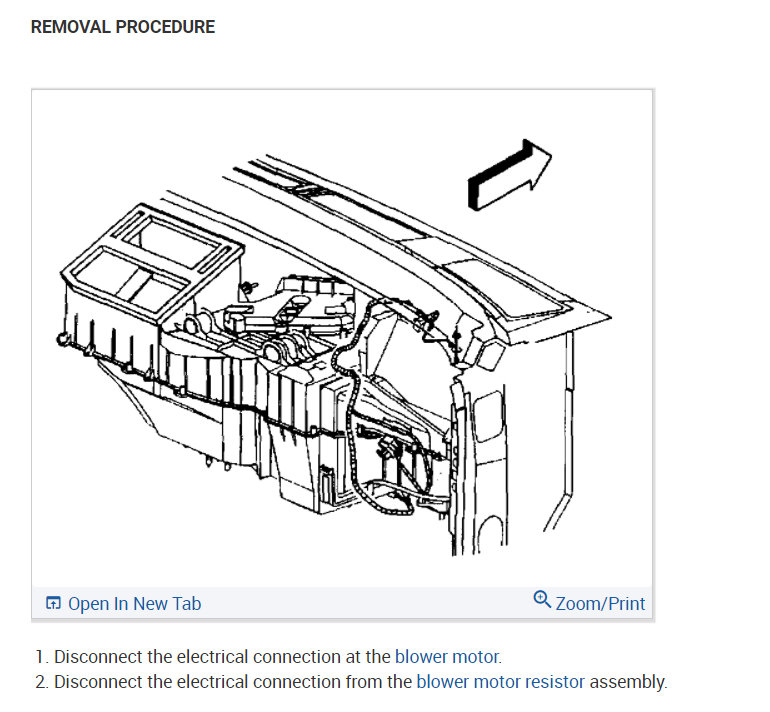 REMOVAL PROCEDURE

Open In New Tab

Zoom/Print

1. Disconnect the electrical connection at the blower motor.
2. Disconnect the electrical connection from the blower motor resistor assembly.