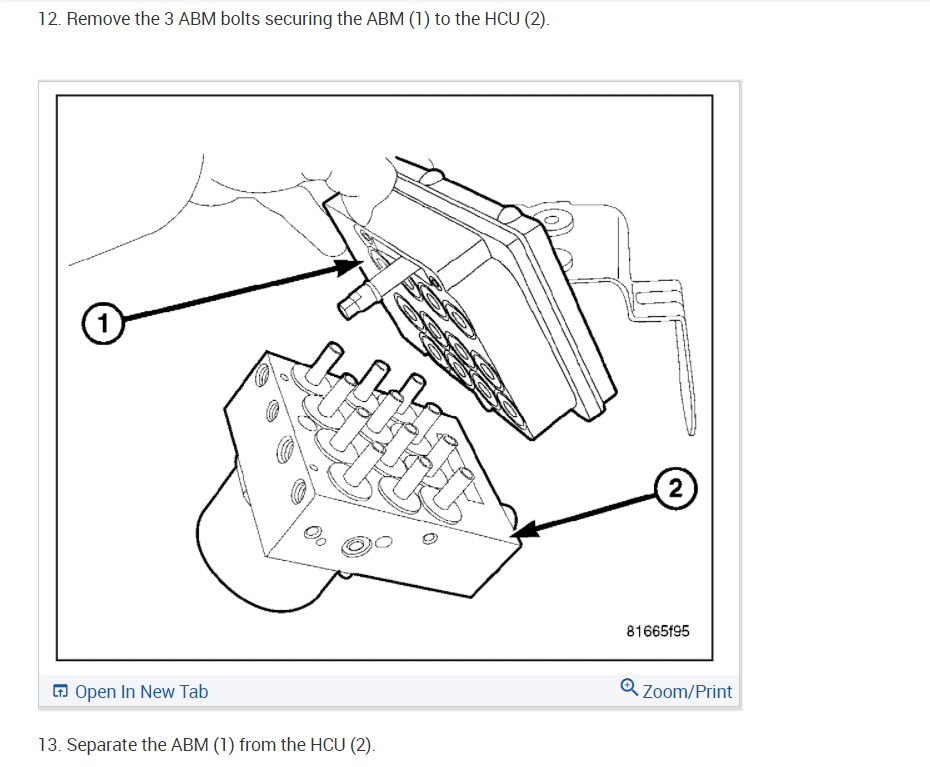 12. Remove the 3 ABM bolts securing the ABM (1) to the HCU (2).

1

2

81665f95

Open In New Tab

Zoom/Print

13. Separate the ABM (1) from the HCU (2).