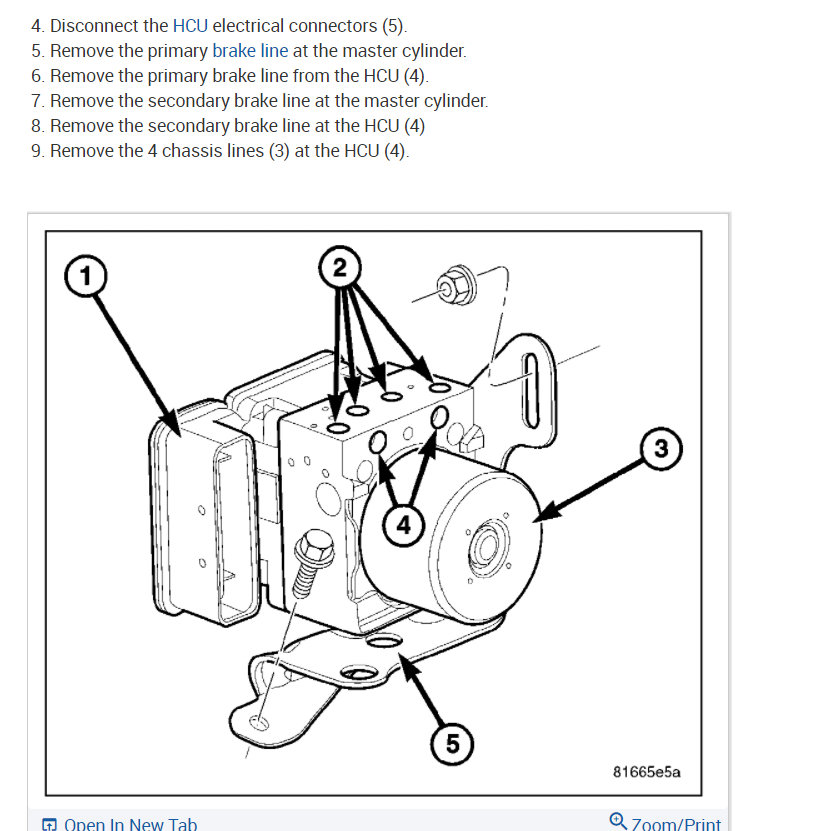 4. Disconnect the HCU electrical connectors (5).
5. Remove the primary brake line at the master cylinder.
6. Remove the primary brake line from the HCU (4).
7. Remove the secondary brake line at the master cylinder.
8. Remove the secondary brake line at the HCU (4)
9. Remove the 4 chassis lines (3) at the HCU (4).

1
2
3
4
5
81665e5a

Open In New Tab
Zoom/Print