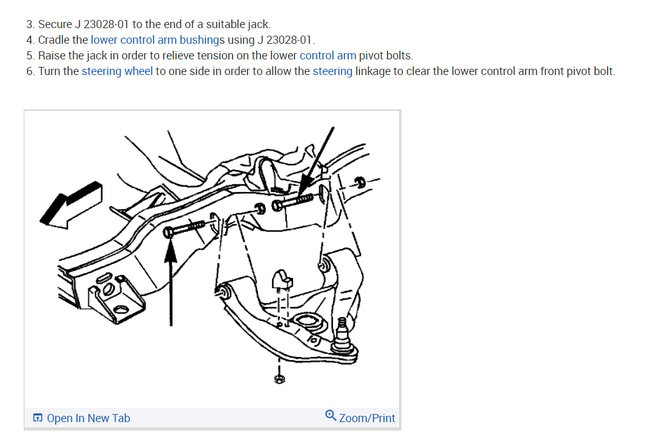 3. Secure J 23028-01 to the end of a suitable jack.
4. Cradle the lower control arm bushings using J 23028-01.
5. Raise the jack in order to relieve tension on the lower control arm pivot bolts.
6. Turn the steering wheel to one side in order to allow the steering linkage to clear the lower control arm front pivot bolt.

Open In New Tab
Zoom/Print