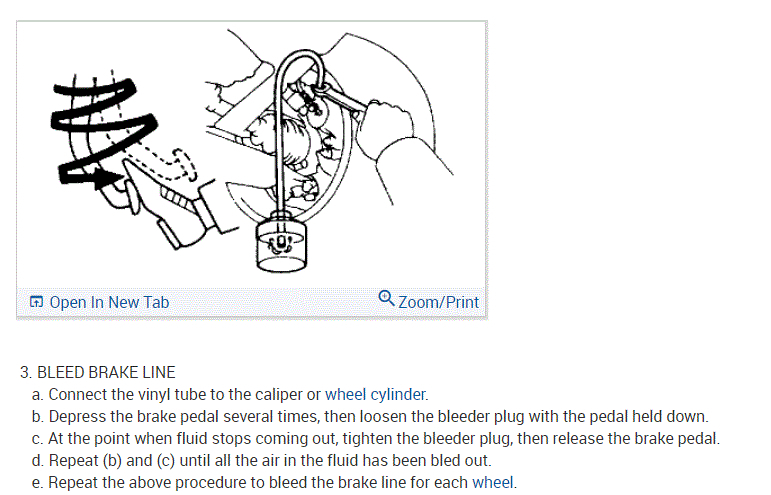 Open In New Tab

Zoom/Print

3. BLEED BRAKE LINE

a. Connect the vinyl tube to the caliper or wheel cylinder.

b. Depress the brake pedal several times, then loosen the bleeder plug with the pedal held down.

c. At the point when fluid stops coming out, tighten the bleeder plug, then release the brake pedal.

d. Repeat (b) and (c) until all the air in the fluid has been bled out.

e. Repeat the above procedure to bleed the brake line for each wheel.