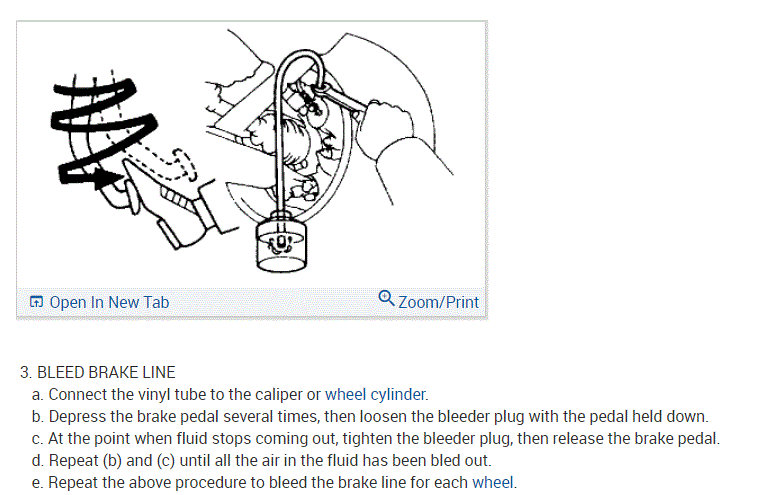 Open In New Tab
Zoom/Print

3. BLEED BRAKE LINE
a. Connect the vinyl tube to the caliper or wheel cylinder.
b. Depress the brake pedal several times, then loosen the bleeder plug with the pedal held down.
c. At the point when fluid stops coming out, tighten the bleeder plug, then release the brake pedal.
d. Repeat (b) and (c) until all the air in the fluid has been bled out.
e. Repeat the above procedure to bleed the brake line for each wheel.