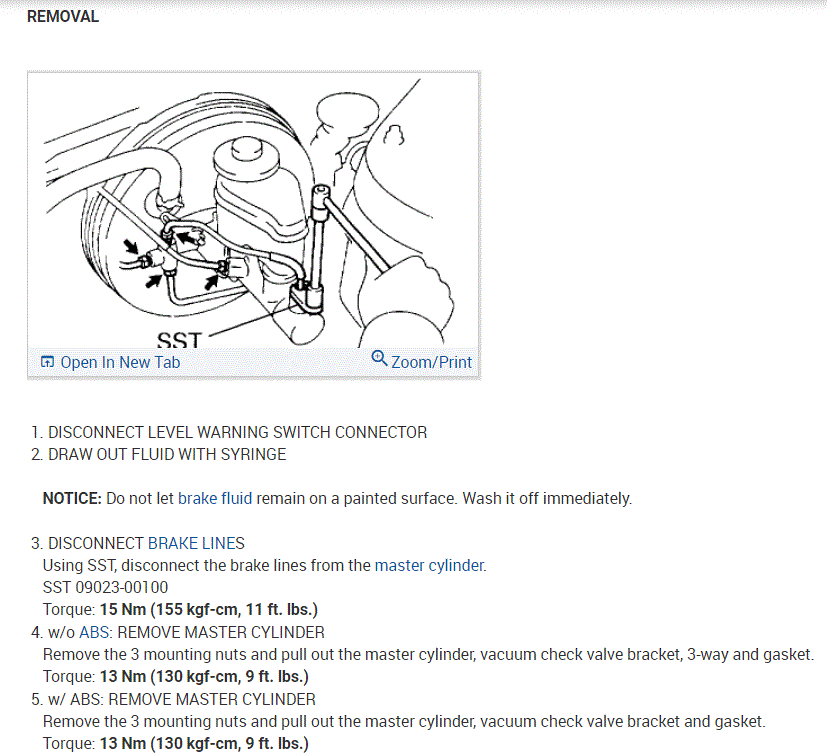 REMOVAL

SST

Open In New Tab

Zoom/Print

1. DISCONNECT LEVEL WARNING SWITCH CONNECTOR
2. DRAW OUT FLUID WITH SYRINGE

NOTICE: Do not let brake fluid remain on a painted surface. Wash it off immediately.

3. DISCONNECT BRAKE LINES
Using SST, disconnect the brake lines from the master cylinder.
SST 09023-00100
Torque: 15 Nm (155 kgf-cm, 11 ft. lbs.)
4. w/o ABS: REMOVE MASTER CYLINDER
Remove the 3 mounting nuts and pull out the master cylinder, vacuum check valve bracket, 3-way and gasket.
Torque: 13 Nm (130 kgf-cm, 9 ft. lbs.)
5. w/ ABS: REMOVE MASTER CYLINDER
Remove the 3 mounting nuts and pull out the master cylinder, vacuum check valve bracket and gasket.
Torque: 13 Nm (130 kgf-cm, 9 ft. lbs.)