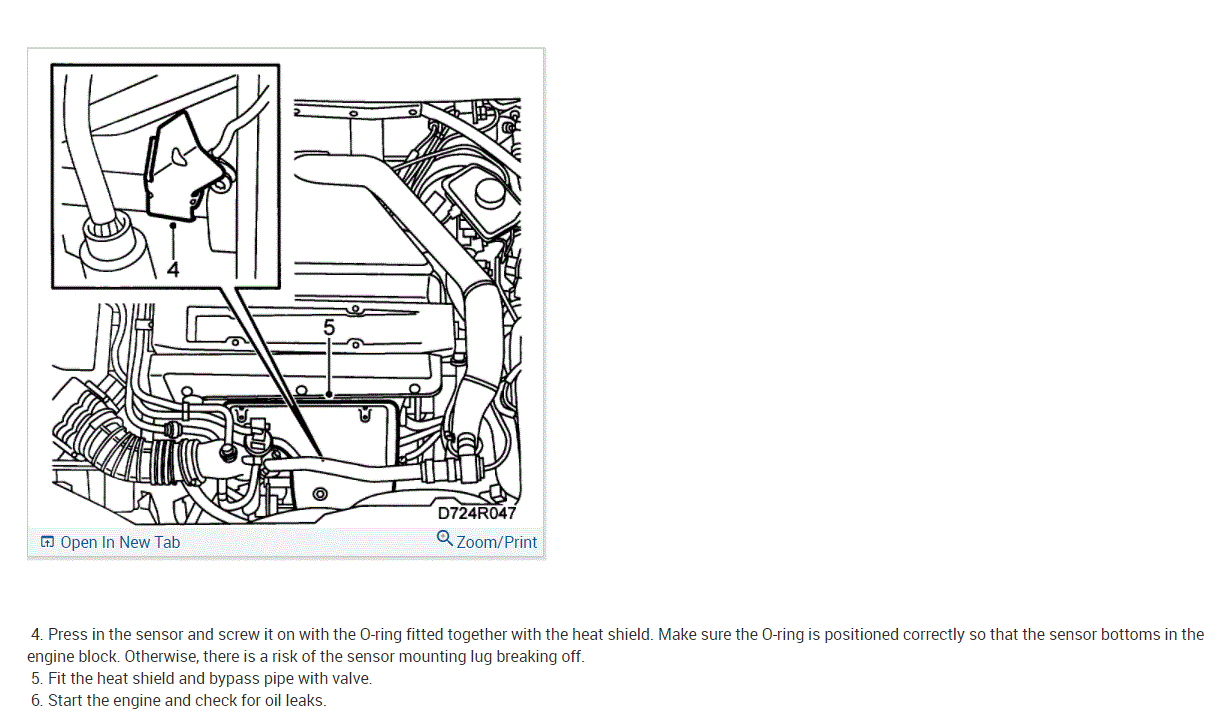 4

5

D724R047

Open In New Tab

Zoom/Print

4. Press in the sensor and screw it on with the O-ring fitted together with the heat shield. Make sure the O-ring is positioned correctly so that the sensor bottoms in the engine block. Otherwise, there is a risk of the sensor mounting lug breaking off.
5. Fit the heat shield and bypass pipe with valve.
6. Start the engine and check for oil leaks.