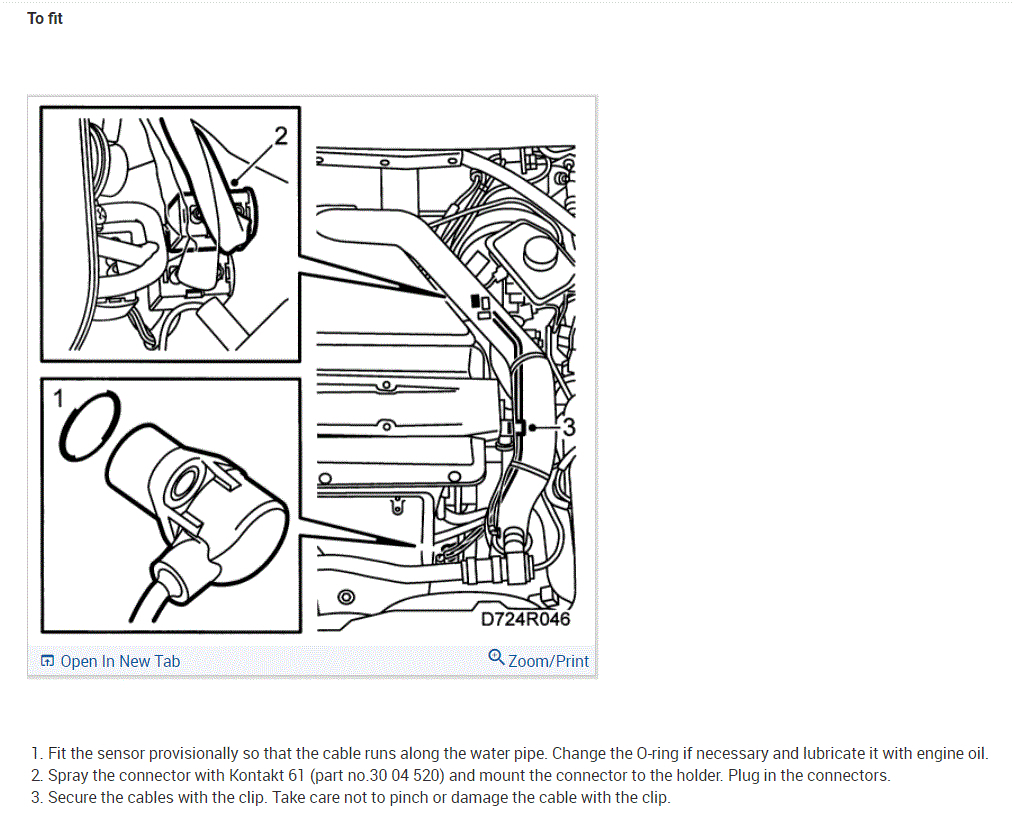 To fit

2
1
3
D724R046

Open In New Tab
Zoom/Print

1. Fit the sensor provisionally so that the cable runs along the water pipe. Change the O-ring if necessary and lubricate it with engine oil.
2. Spray the connector with Kontakt 61 (part no.30 04 520) and mount the connector to the holder. Plug in the connectors.
3. Secure the cables with the clip. Take care not to pinch or damage the cable with the clip.