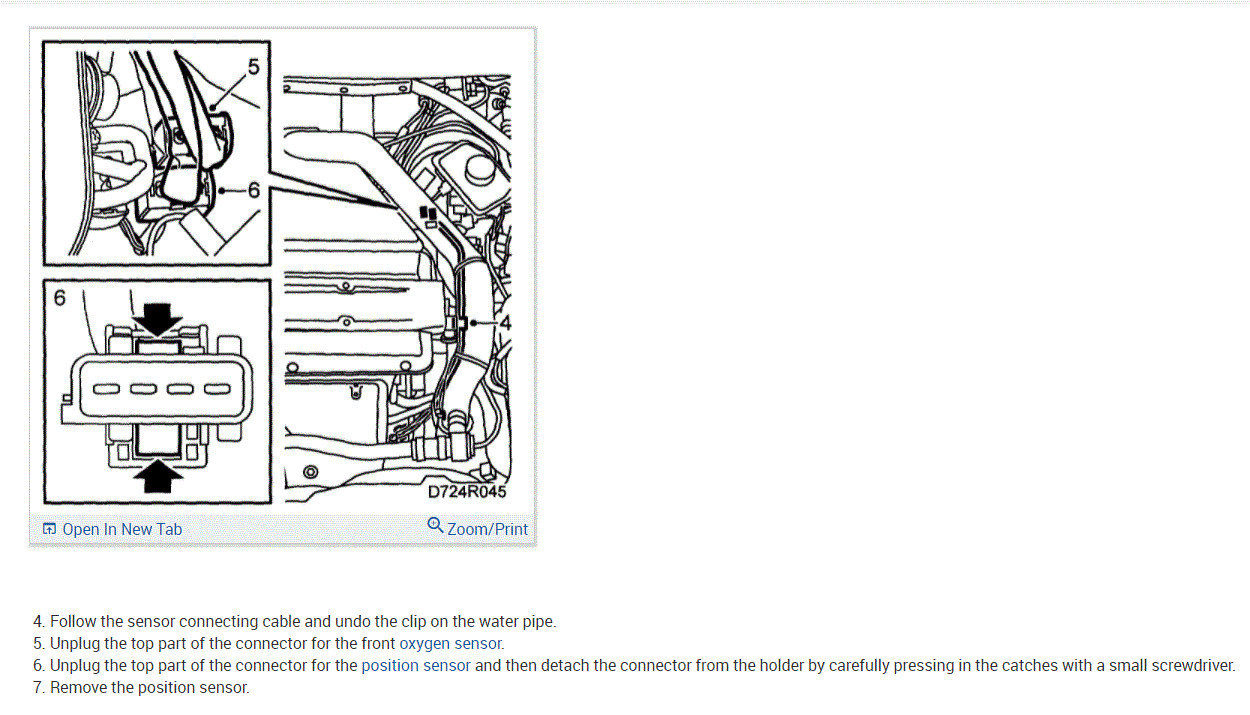 5

6

6

4

D724R045

Open In New Tab

Zoom/Print

4. Follow the sensor connecting cable and undo the clip on the water pipe.
5. Unplug the top part of the connector for the front oxygen sensor.
6. Unplug the top part of the connector for the position sensor and then detach the connector from the holder by carefully pressing in the catches with a small screwdriver.
7. Remove the position sensor.