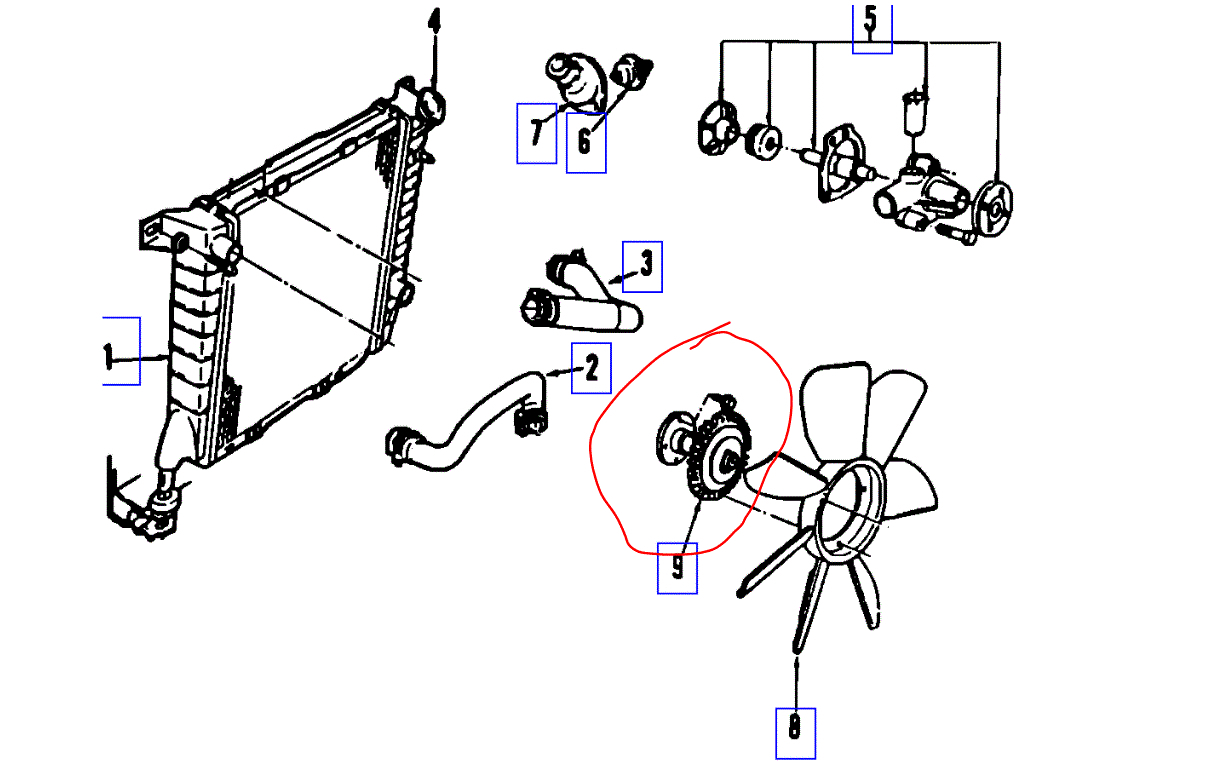 4
5
7
6
3
1
2
9
8