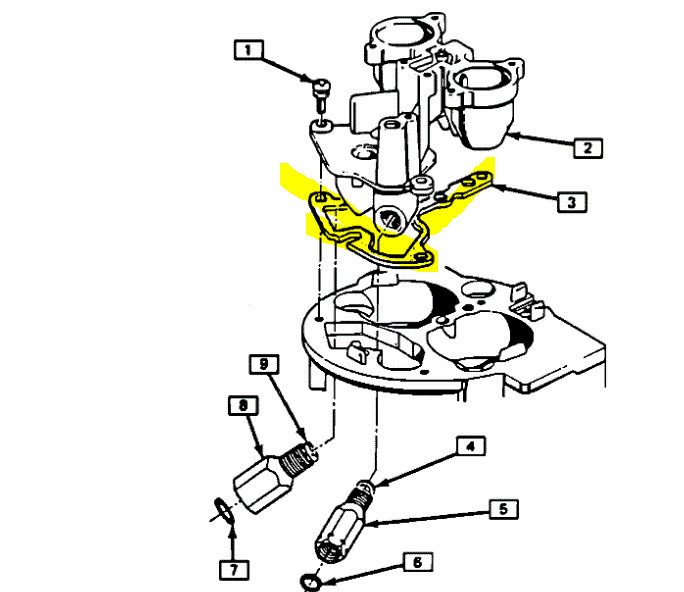 1
2
3
9
8
4
5
7
6