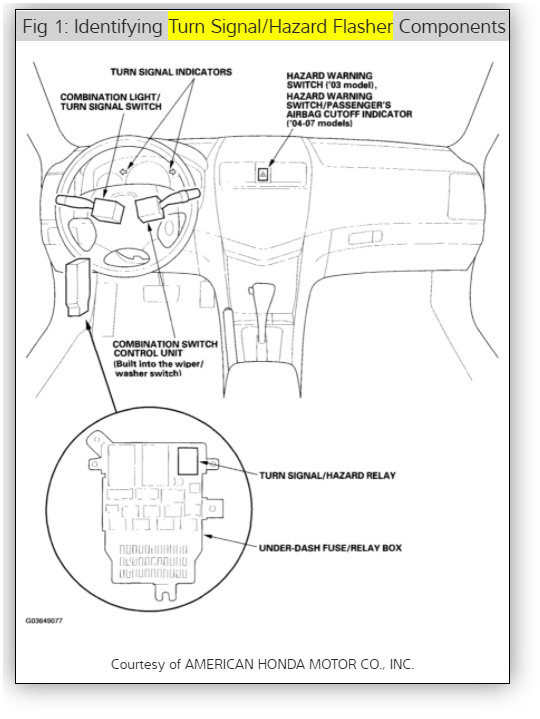 Fig 1: Identifying Turn Signal/Hazard Flasher Components

TURN SIGNAL INDICATORS

COMBINATION LIGHT/ TURN SIGNAL SWITCH

HAZARD WARNING SWITCH ('03 model), HAZARD WARNING SWITCH/PASSENGER'S AIRBAG CUTOFF INDICATOR ('04-07 models)

COMBINATION SWITCH CONTROL UNIT (Built into the wiper/ washer switch)

TURN SIGNAL/HAZARD RELAY

UNDER-DASH FUSE/RELAY BOX

G03649077

Courtesy of AMERICAN HONDA MOTOR CO., INC.